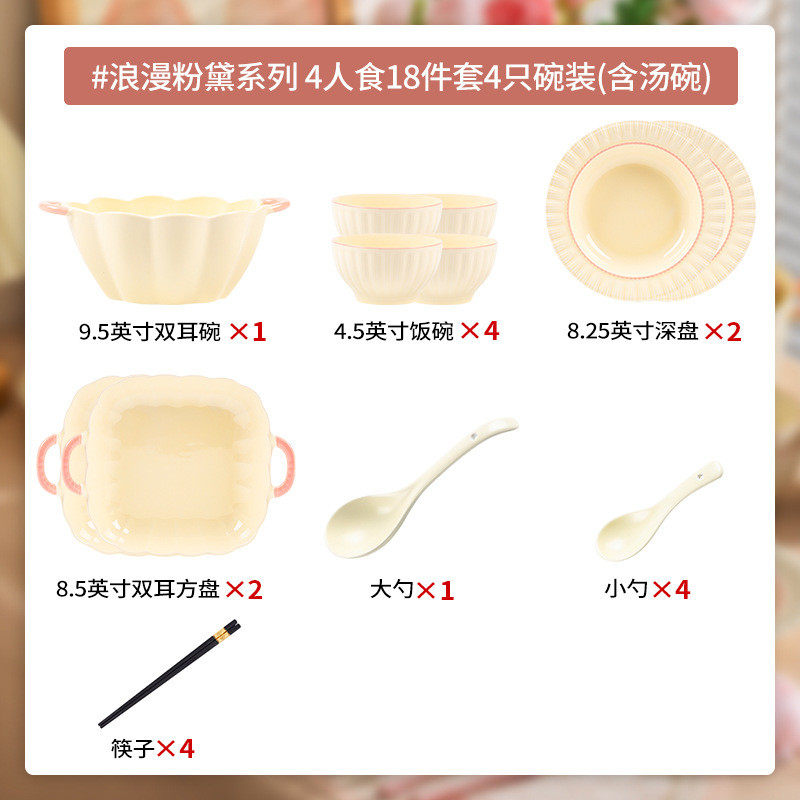 #浪漫粉黛系列 4人食18件套4只碗装(含汤碗)

9.5英寸双耳碗 ×1

4.5英寸饭碗 ×4

8.25英寸深盘 ×2

8.5英寸双耳方盘 ×2

大勺×1

小勺×4

筷子×4