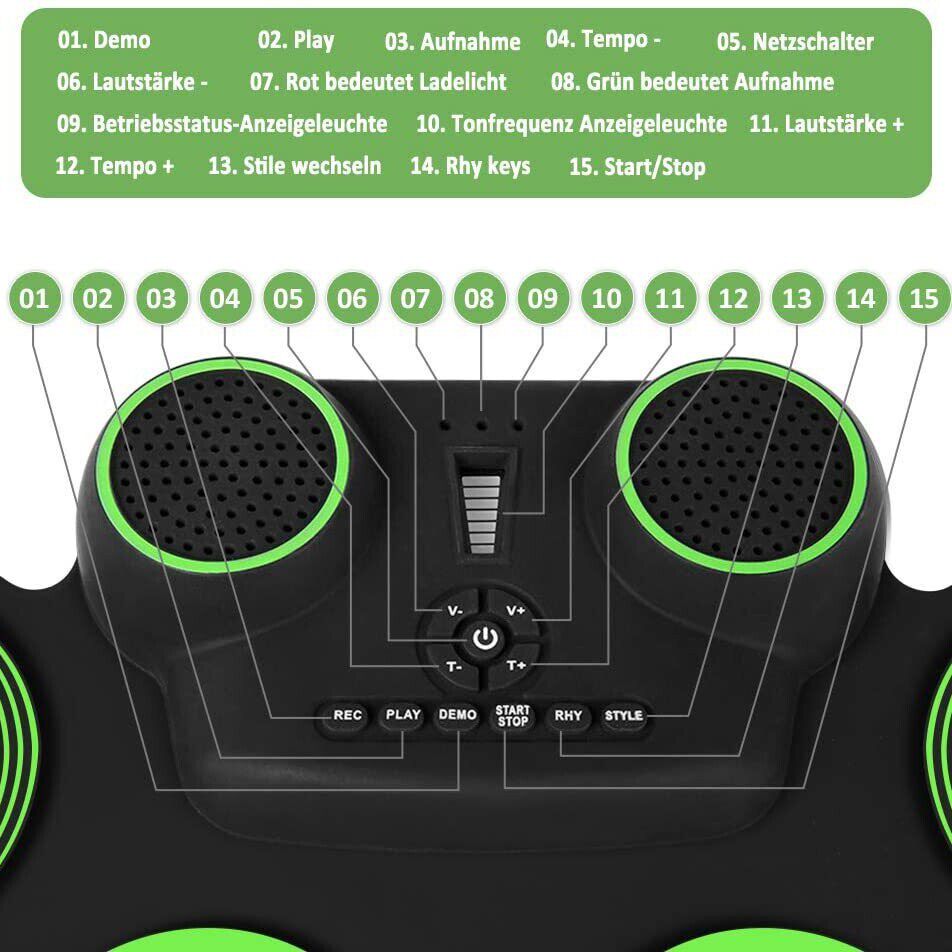 01. Demo 02. Play 03. Aufnahme 04. Tempo - 05. Netzschalter
06. Lautstärke - 07. Rot bedeutet Ladelicht 08. Grün bedeutet Aufnahme
09. Betriebsstatus-Anzeigeleuchte 10. Tonfrequenz Anzeigeleuchte 11. Lautstärke +
12. Tempo + 13. Stile wechseln 14. Rhy keys 15. Start/Stop

01 02 03 04 05 06 07 08 09 10 11 12 13 14 15

V- V+ T- T+

REC PLAY DEMO START STOP RHY STYLE