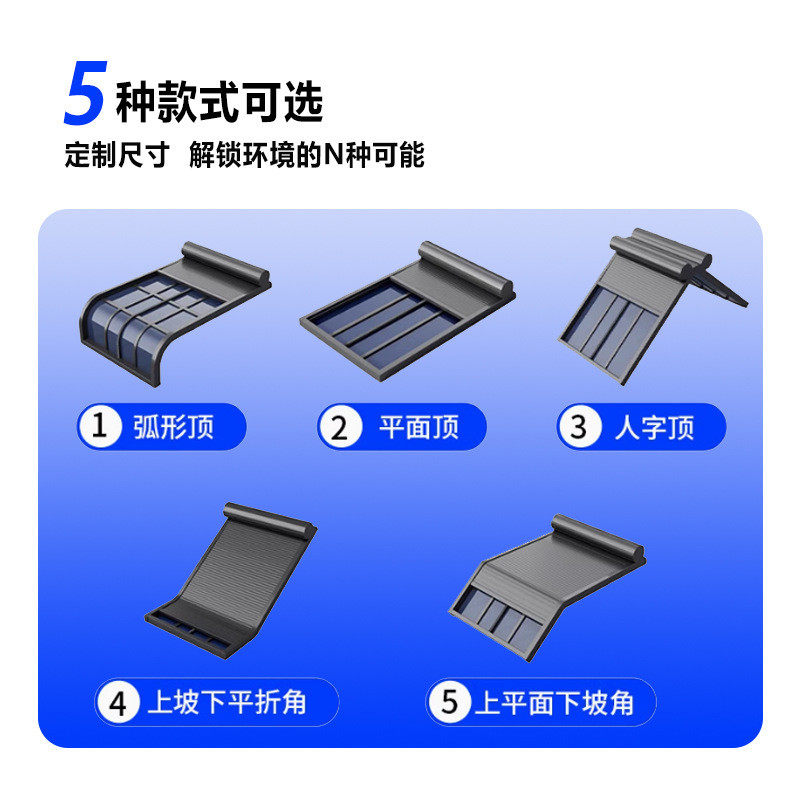 5种款式可选

定制尺寸 解锁环境的N种可能

1 弧形顶

2 平面顶

3 人字顶

4 上坡下平折角

5 上平面下坡角