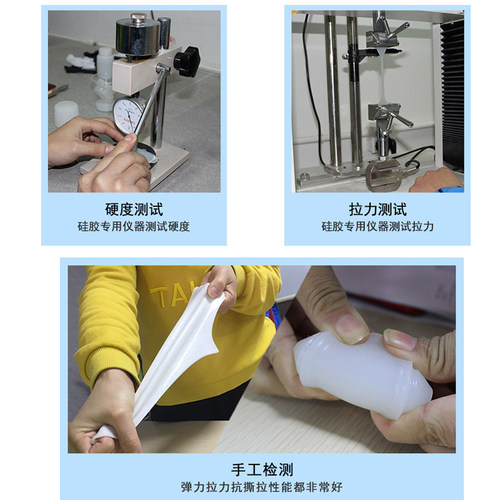 硬度测试
硅胶专用仪器测试硬度

拉力测试
硅胶专用仪器测试拉力

TAI

手工检测
弹力拉力抗撕拉性能都非常好