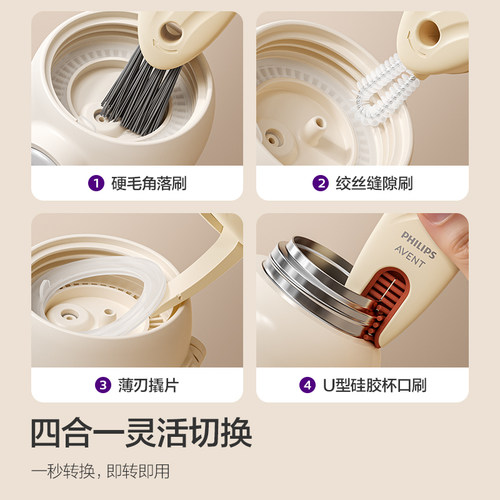 1 硬毛角落刷

2 绞丝缝隙刷

3 薄刃撬片

PHILIPS
AVENT

4 U型硅胶杯口刷

四合一灵活切换

一秒转换，即转即用