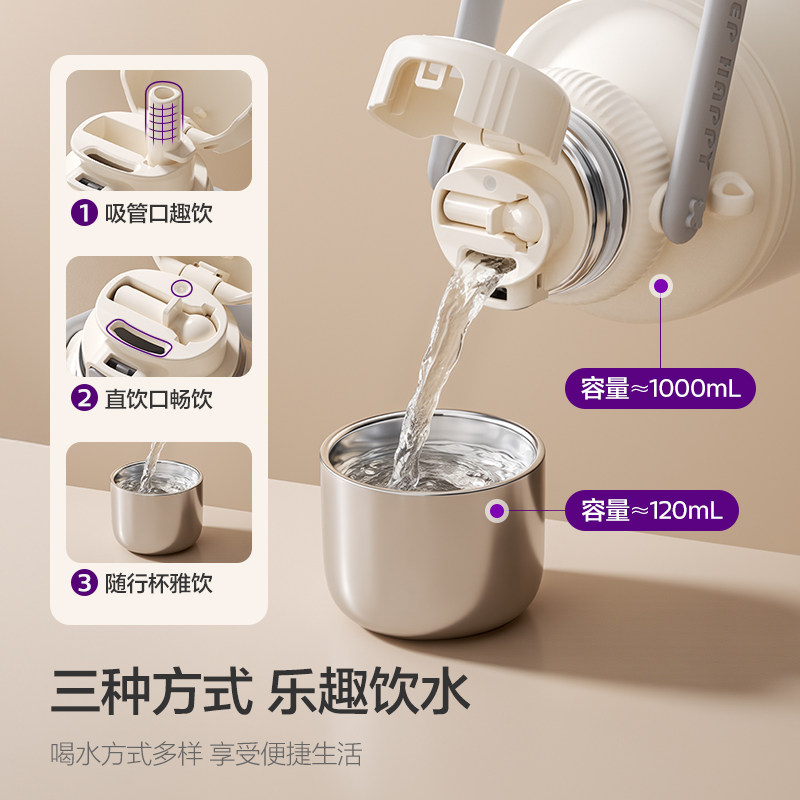 1 吸管口趣饮

2 直饮口畅饮

3 随行杯雅饮

容量≈1000mL

容量≈120mL

三种方式 乐趣饮水

喝水方式多样 享受便捷生活