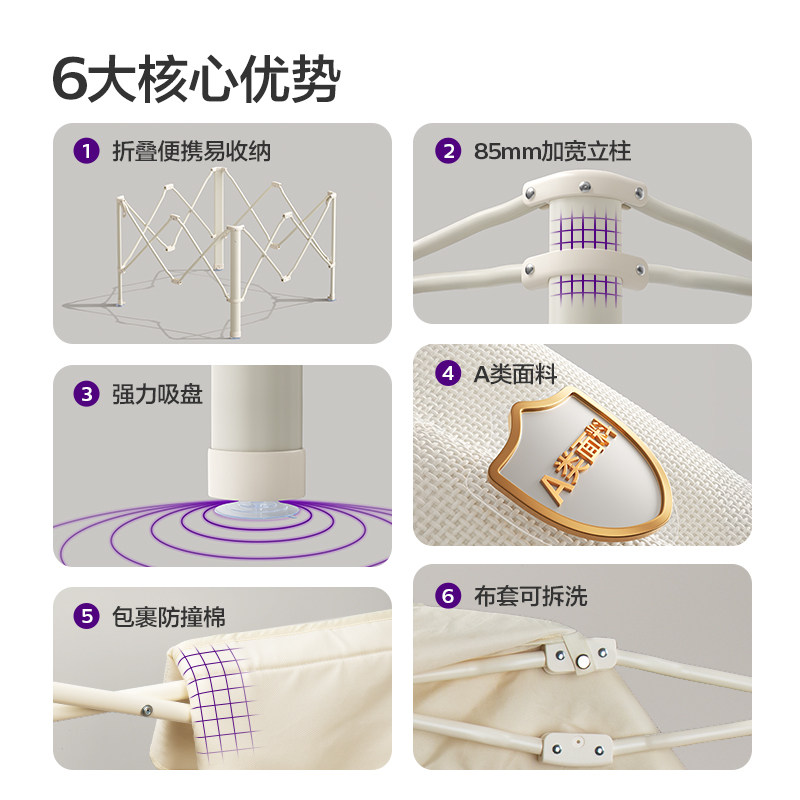 6大核心优势

1 折叠便携易收纳

2 85mm加宽立柱

3 强力吸盘

4 A类面料

A类面料

5 包裹防撞棉

6 布套可拆洗