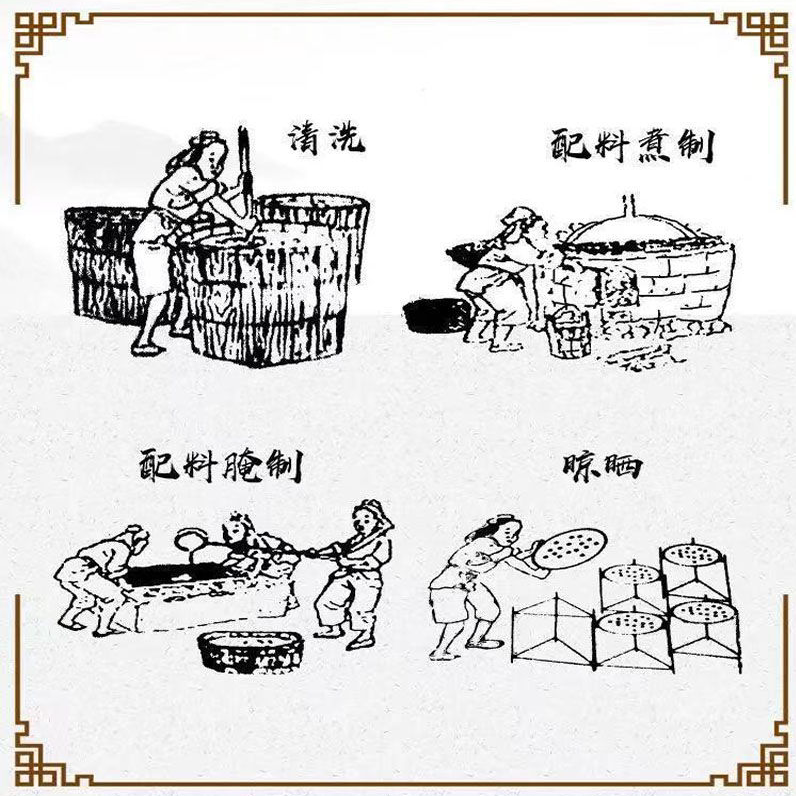 清洗

配料煮制

配料腌制

晾晒