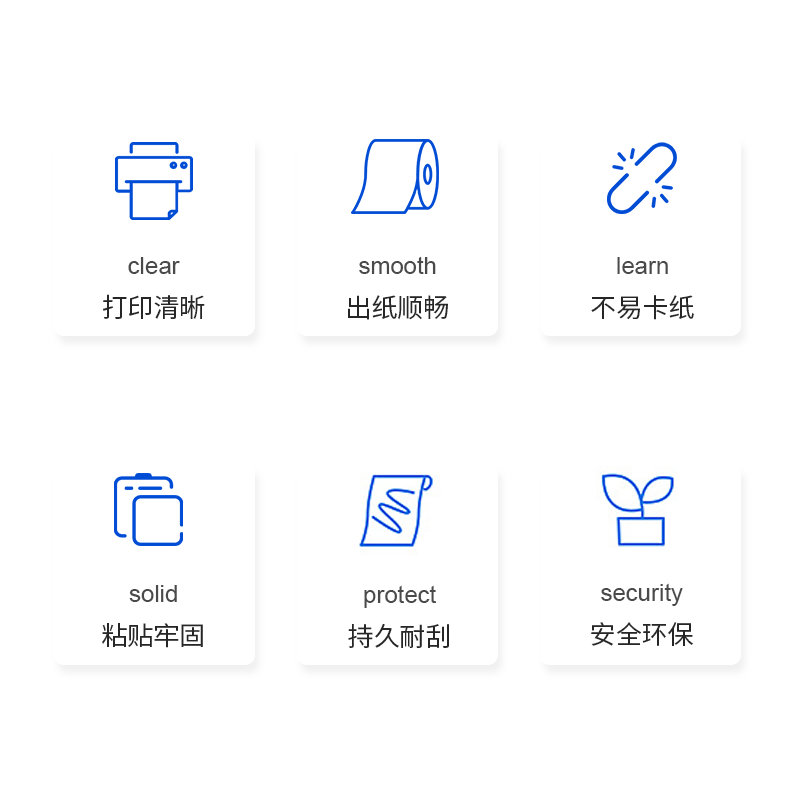 clear
打印清晰

smooth
出纸顺畅

learn
不易卡纸

solid
粘贴牢固

protect
持久耐刮

security
安全环保