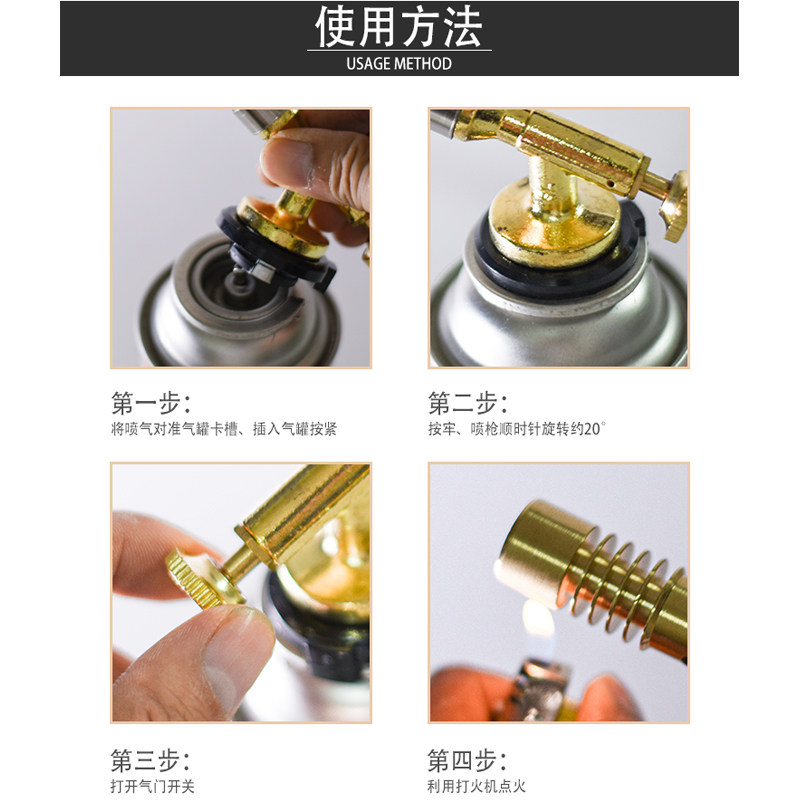 使用方法
USAGE METHOD

第一步:
将喷气对准气罐卡槽、插入气罐按紧

第二步:
按牢、喷枪顺时针旋转约20°

第三步:
打开气门开关

第四步:
利用打火机点火