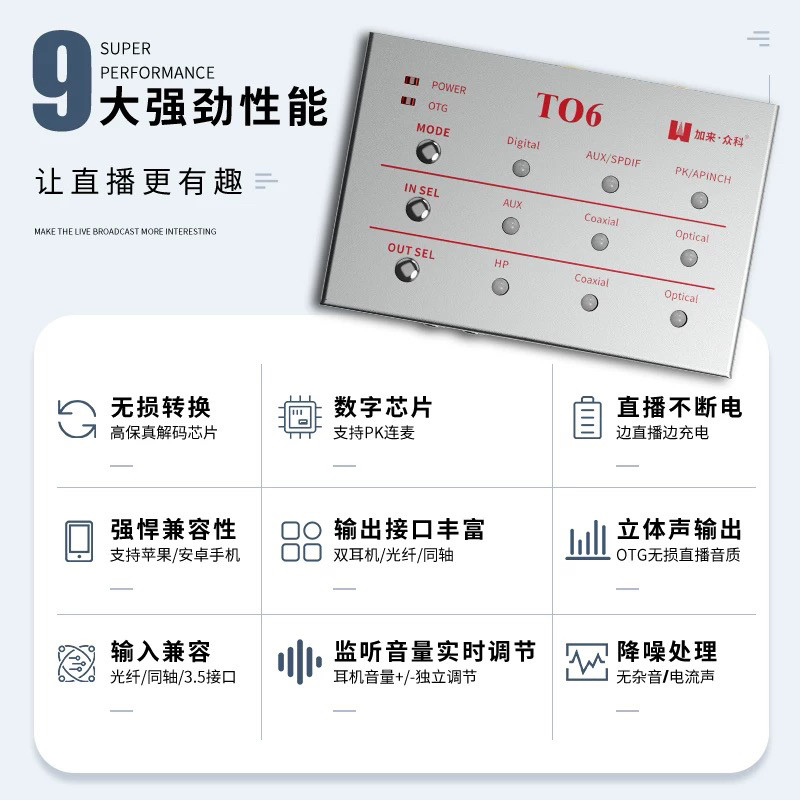 9 SUPER PERFORMANCE 大强劲性能

让直播更有趣

MAKE THE LIVE BROADCAST MORE INTERESTING

POWER
OTG
TO6
加来·众科
MODE
Digital
AUX/SPDIF
PK/APINCH
IN SEL
AUX
Coaxial
Optical
OUT SEL
HP
Coaxial
Optical

无损转换
高保真解码芯片

数字芯片
支持PK连麦

直播不断电
边直播边充电

强悍兼容性
支持苹果/安卓手机

输出接口丰富
双耳机/光纤/同轴

立体声输出
OTG无损直播音质

输入兼容
光纤/同轴/3.5接口

监听音量实时调节
耳机音量+/-独立调节

降噪处理
无杂音/电流声