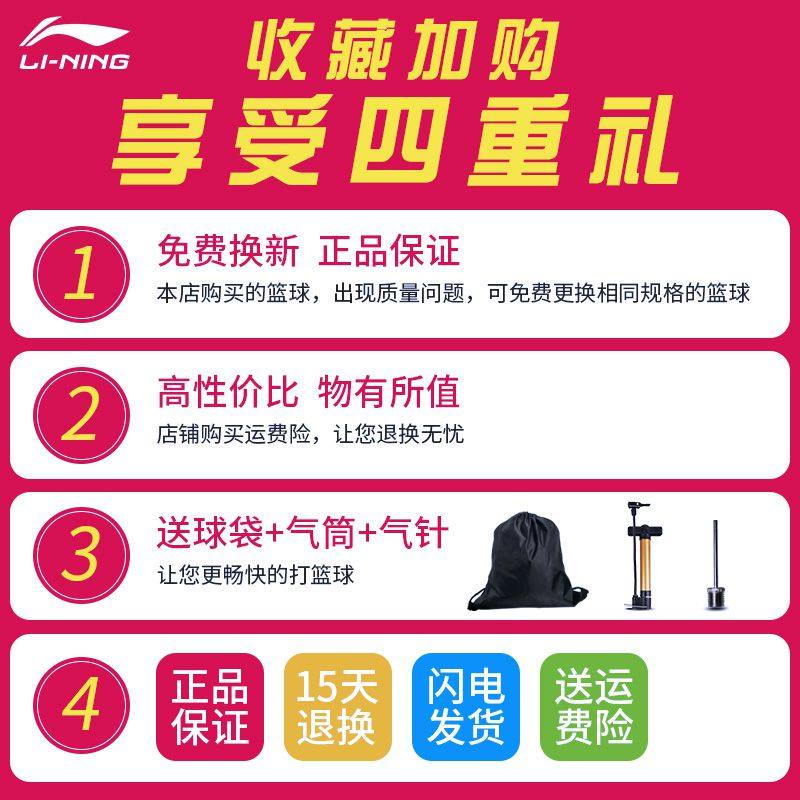 LI-NING

收藏加购
享受四重礼

1
免费换新 正品保证
本店购买的篮球，出现质量问题，可免费更换相同规格的篮球

2
高性价比 物有所值
店铺购买运费险，让您退换无忧

3
送球袋+气筒+气针
让您更畅快的打篮球

4
正品保证
15天退换
闪电发货
送运费险