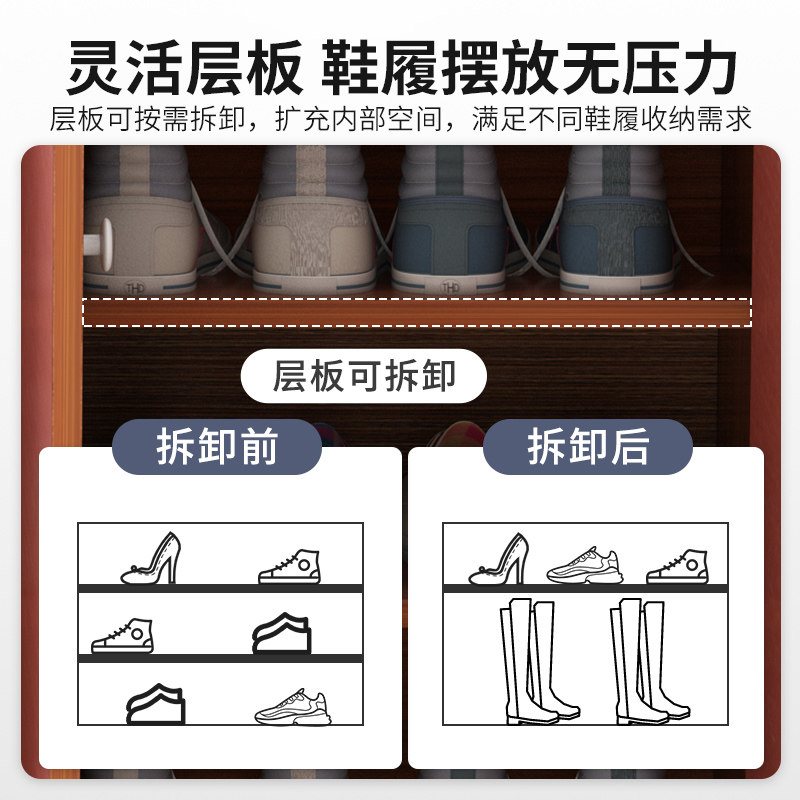 灵活层板 鞋履摆放无压力
层板可按需拆卸，扩充内部空间，满足不同鞋履收纳需求

THD

THD

层板可拆卸

拆卸前

拆卸后