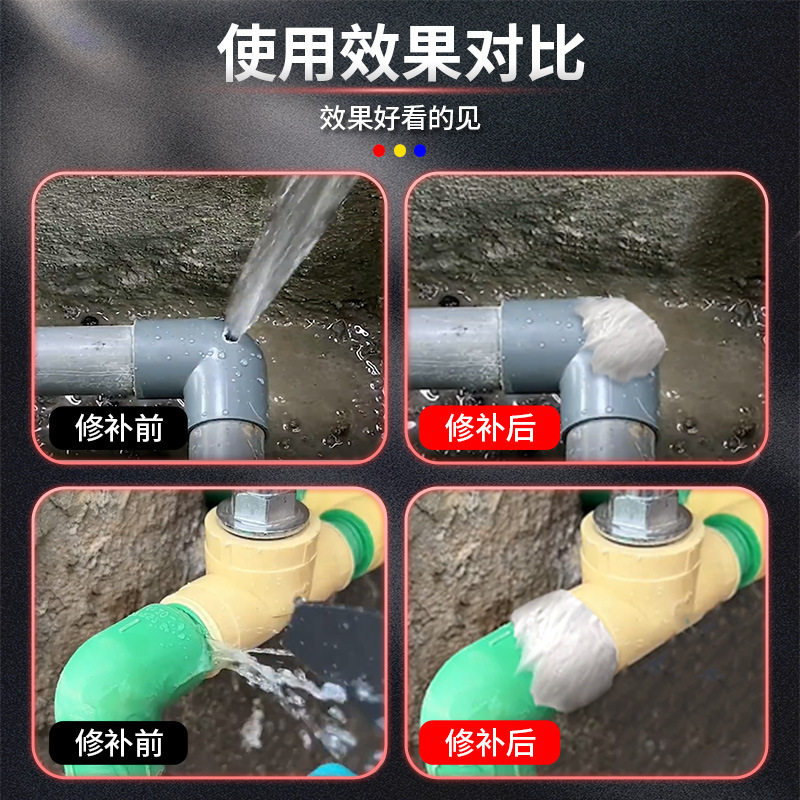 使用效果对比

效果好看的见

修补前

修补后

修补前

修补后