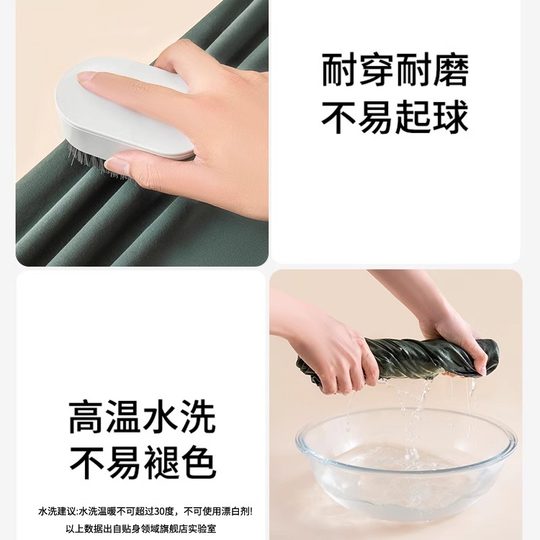 耐穿耐磨
不易起球

高温水洗
不易褪色

水洗建议:水洗温暖不可超过30度，不可使用漂白剂!
以上数据出自贴身领域旗舰店实验室