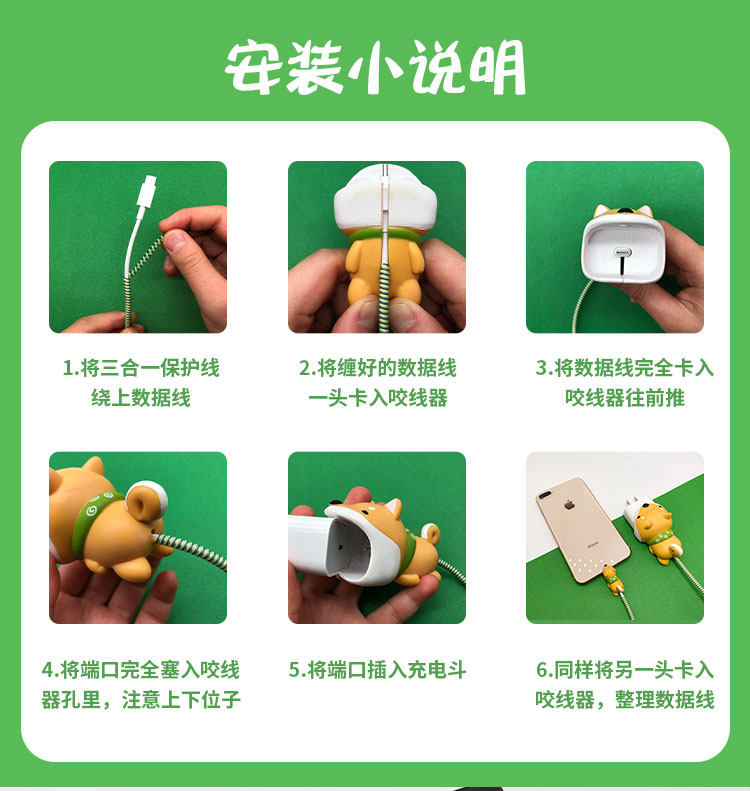 安装小说明

1.将三合一保护线绕上数据线

2.将缠好的数据线一头卡入咬线器

3.将数据线完全卡入咬线器往前推

4.将端口完全塞入咬线器孔里，注意上下位子

5.将端口插入充电斗

6.同样将另一头卡入咬线器，整理数据线