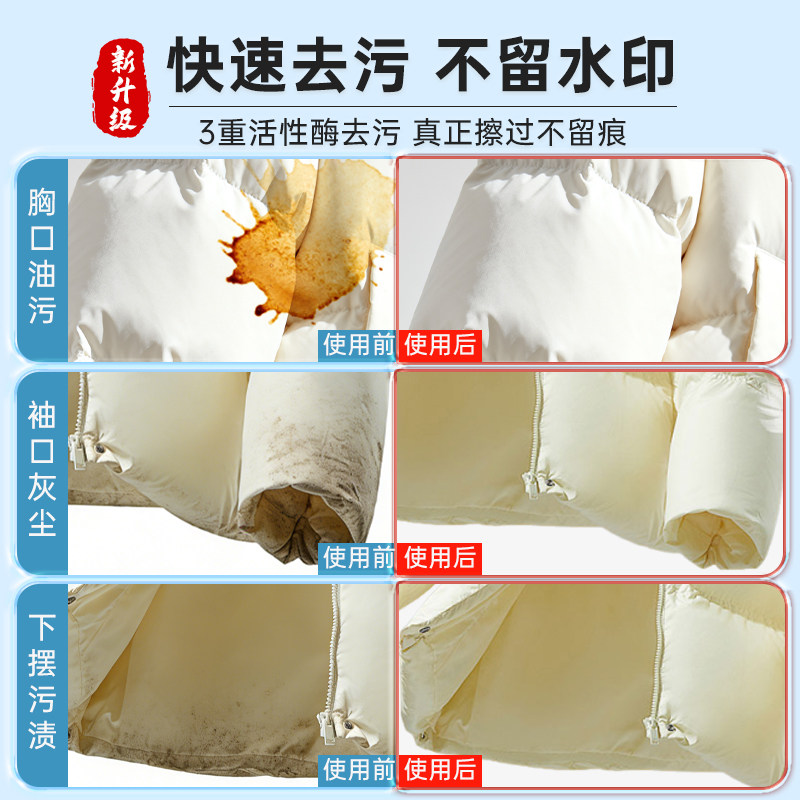 新升级

快速去污 不留水印

3重活性酶去污 真正擦过不留痕

胸口油污

使用前 使用后

袖口灰尘

使用前 使用后

下摆污渍

使用前 使用后