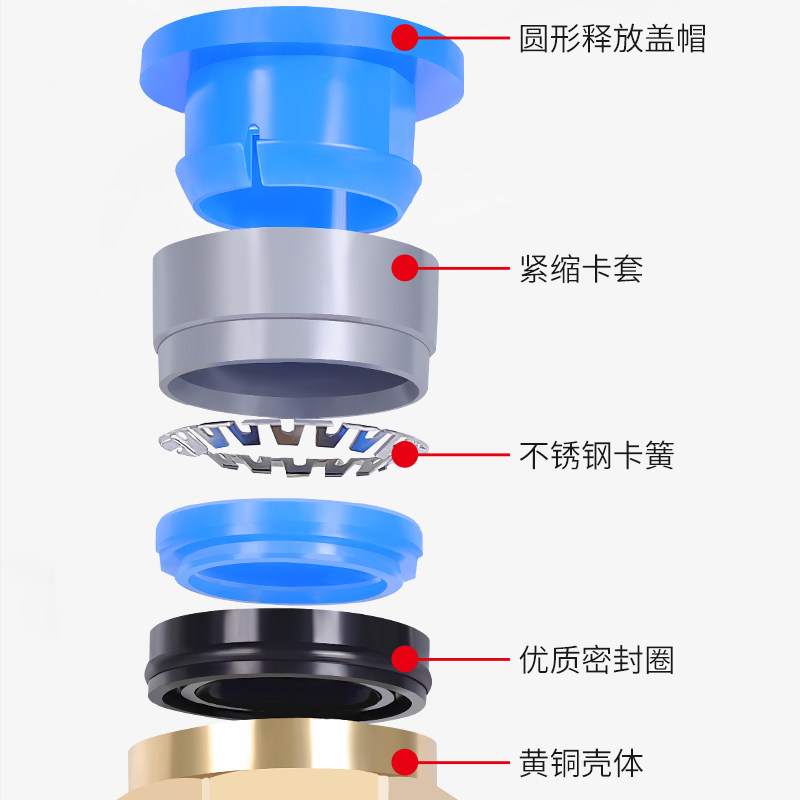 圆形释放盖帽

紧缩卡套

不锈钢卡簧

优质密封圈

黄铜壳体