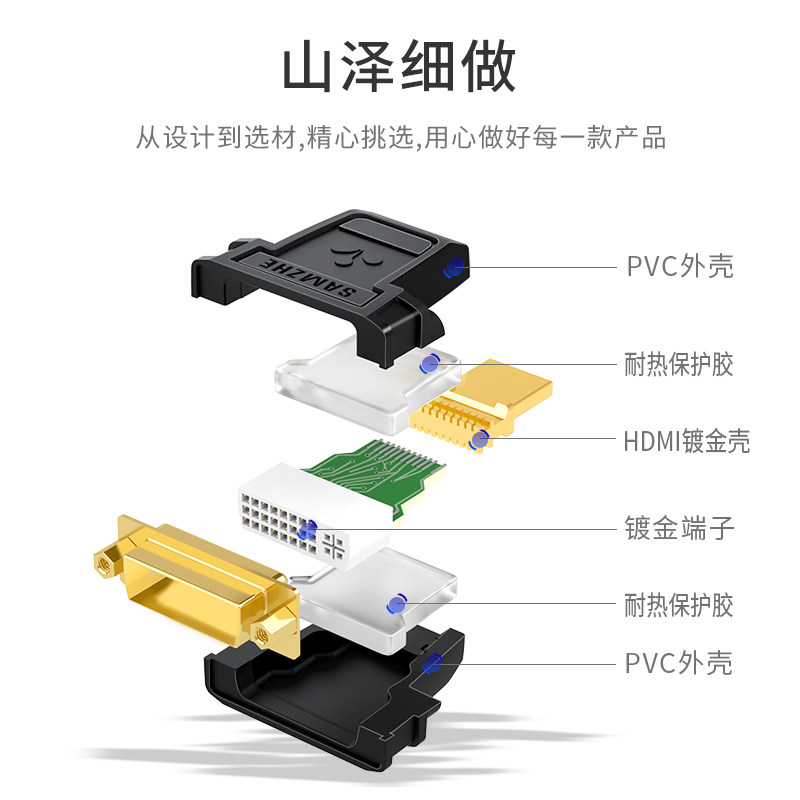 山泽细做

从设计到选材,精心挑选,用心做好每一款产品

SAMZHE

PVC外壳

耐热保护胶

HDMI镀金壳

镀金端子

耐热保护胶

PVC外壳