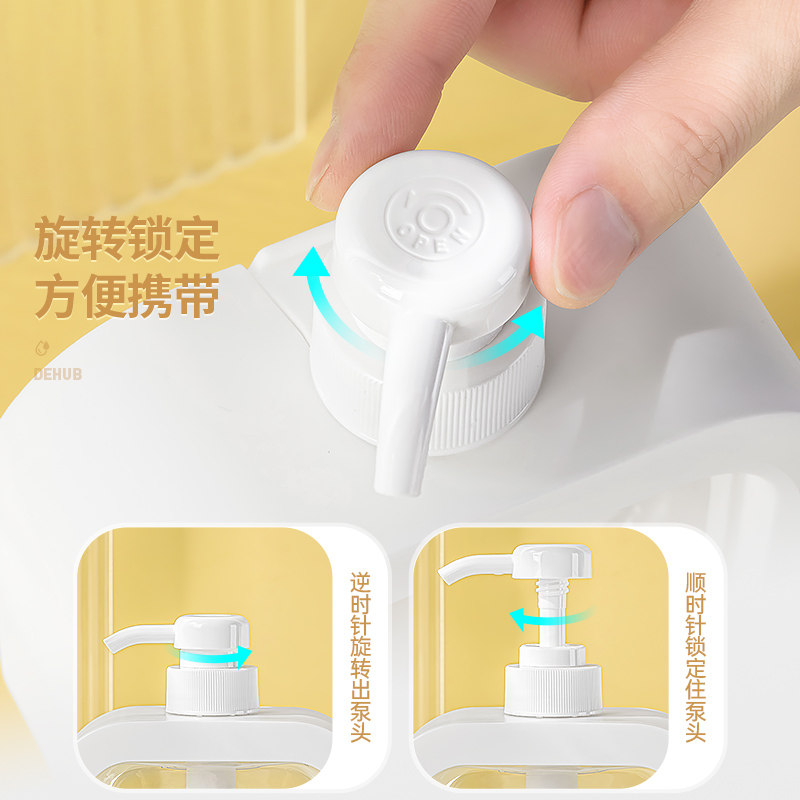 旋转锁定
方便携带

DEHUB

OPEN

逆时针旋转出泵头

顺时针锁定住泵头