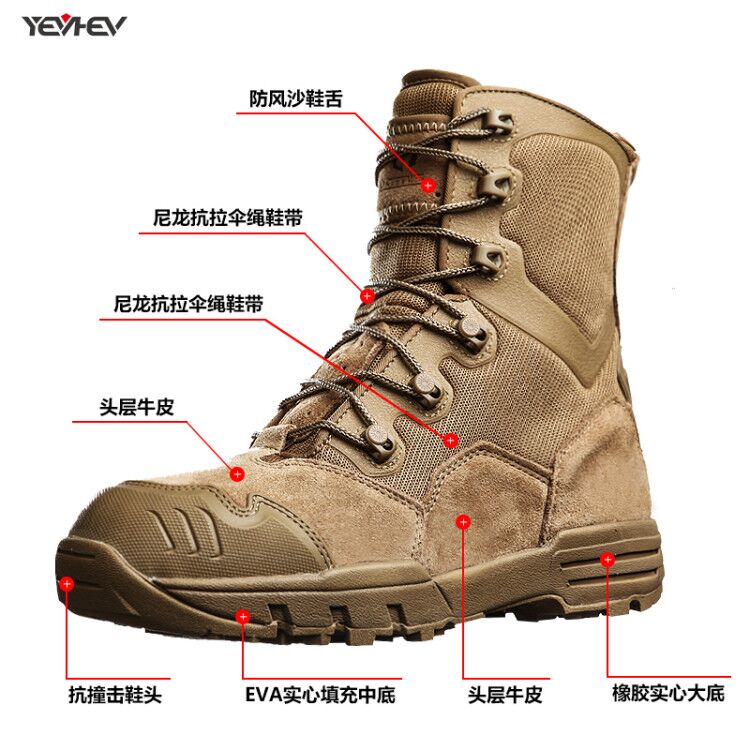 YEVHEV

防风沙鞋舌

尼龙抗拉伞绳鞋带

尼龙抗拉伞绳鞋带

头层牛皮

抗撞击鞋头

EVA实心填充中底

头层牛皮

橡胶实心大底