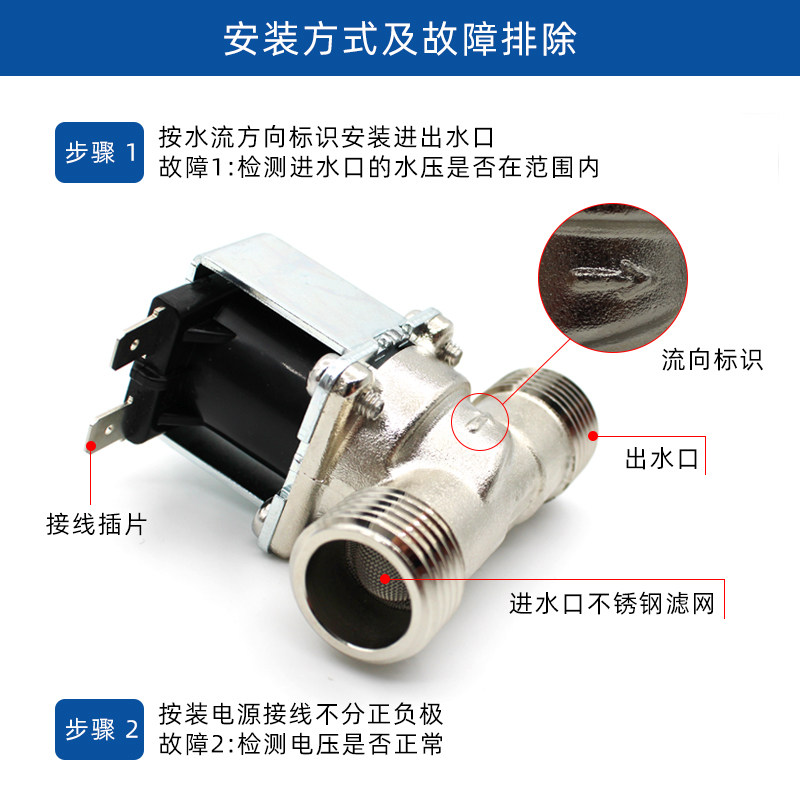 安装方式及故障排除

步骤 1
按水流方向标识安装进出水口
故障1:检测进水口的水压是否在范围内

流向标识

出水口

接线插片

进水口不锈钢滤网

步骤 2
按装电源接线不分正负极
故障2:检测电压是否正常