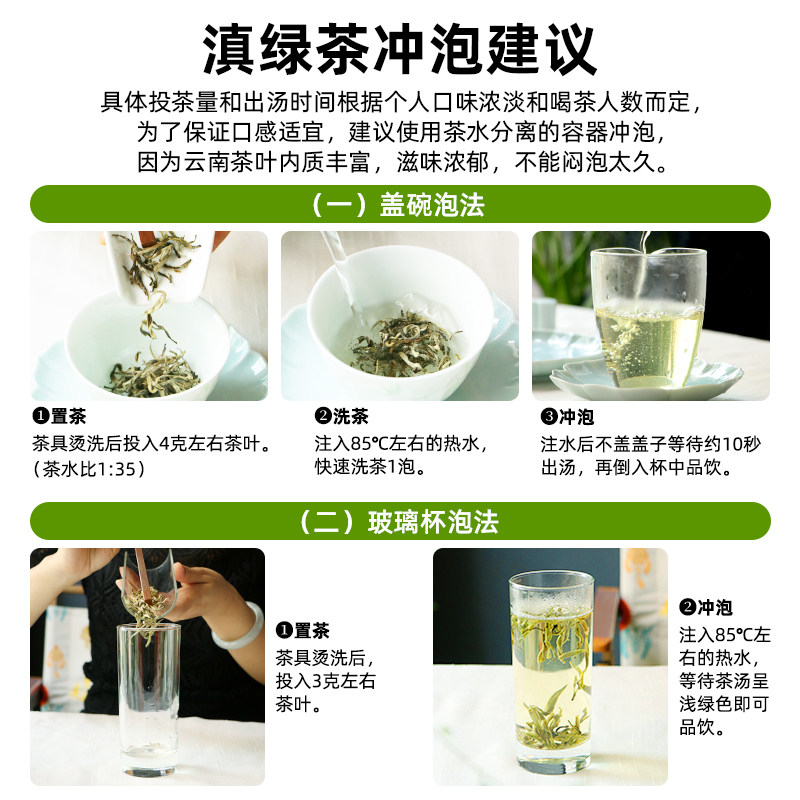 滇绿茶冲泡建议

具体投茶量和出汤时间根据个人口味浓淡和喝茶人数而定，为了保证口感适宜，建议使用茶水分离的容器冲泡，因为云南茶叶内质丰富，滋味浓郁，不能闷泡太久。

（一）盖碗泡法

❶置茶
茶具烫洗后投入4克左右茶叶。（茶水比1:35）

❷洗茶
注入85℃左右的热水，快速洗茶1泡。

❸冲泡
注水后不盖盖子等待约10秒出汤，再倒入杯中品饮。

（二）玻璃杯泡法

❶置茶
茶具烫洗后，投入3克左右茶叶。

❷冲泡
注入85℃左右的热水，等待茶汤呈浅绿色即可品饮。