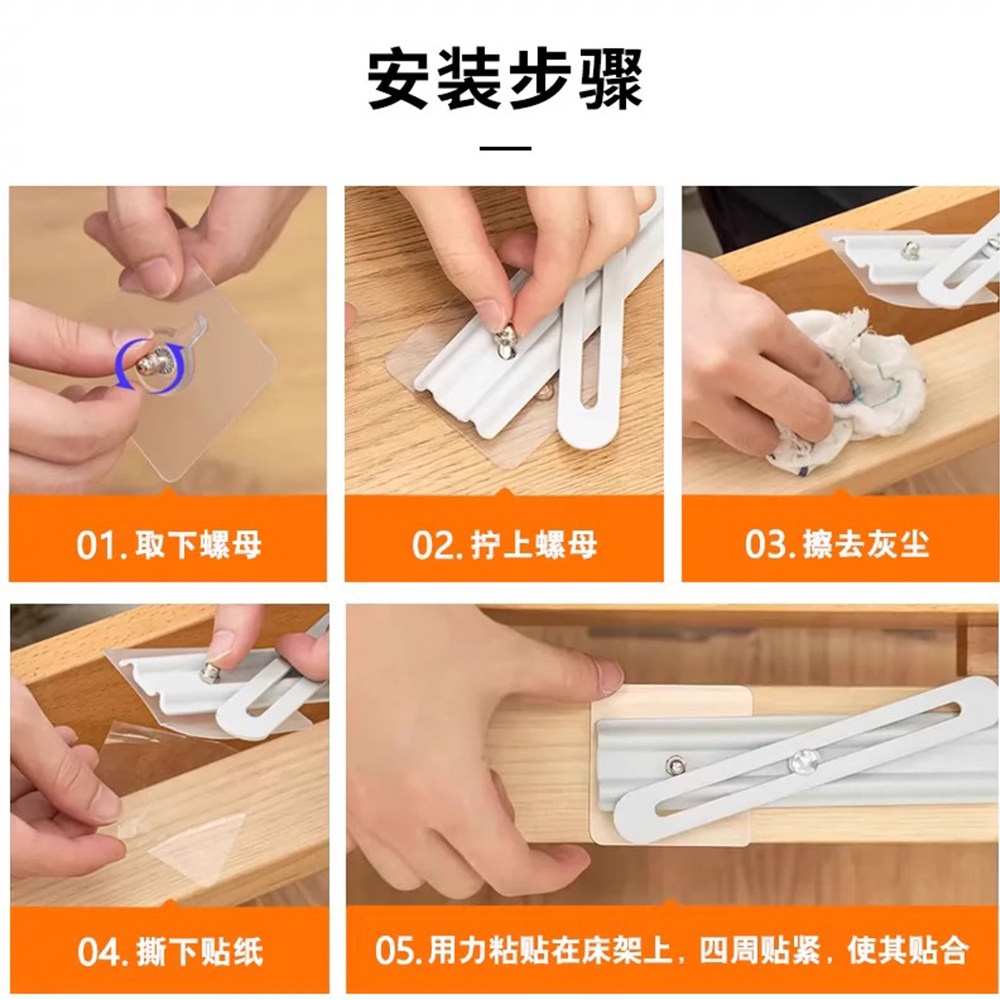 安装步骤

01.取下螺母

02.拧上螺母

03.擦去灰尘

04.撕下贴纸

05.用力粘贴在床架上，四周贴紧，使其贴合