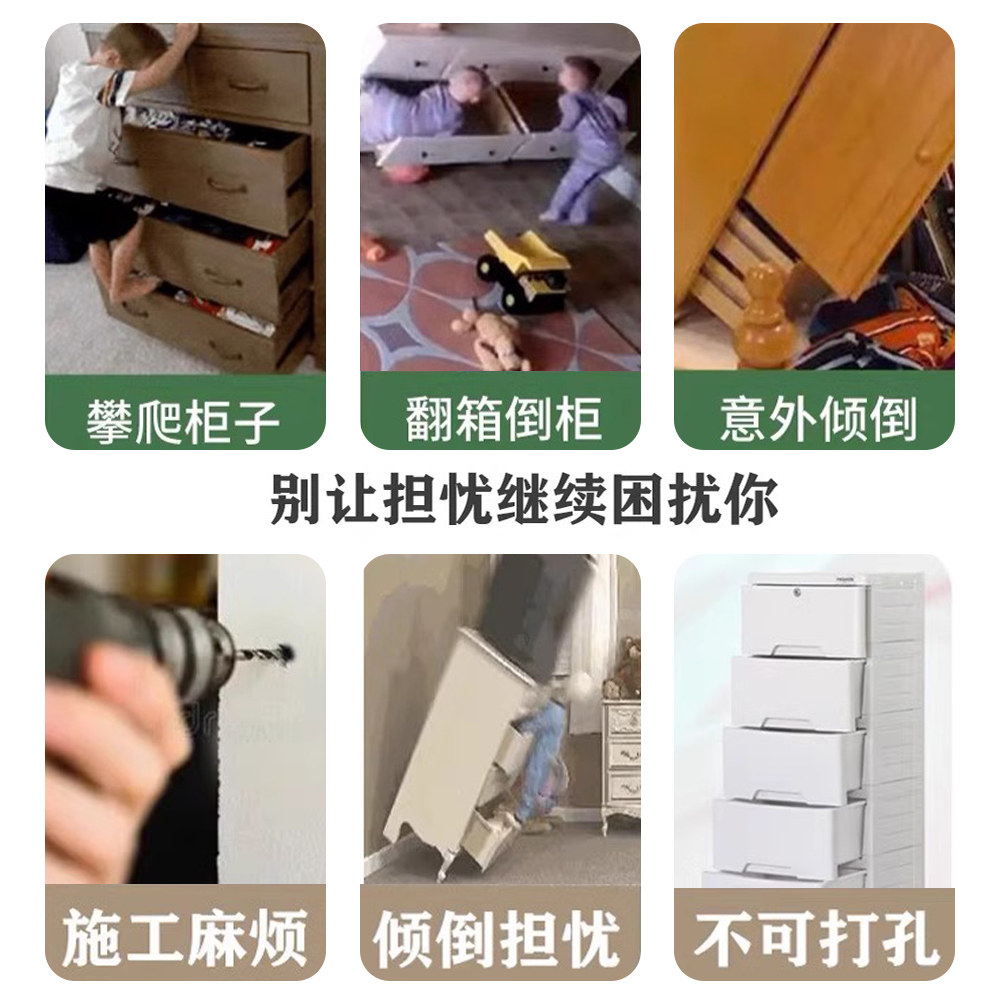 攀爬柜子

翻箱倒柜

意外倾倒

别让担忧继续困扰你

施工麻烦

倾倒担忧

不可打孔