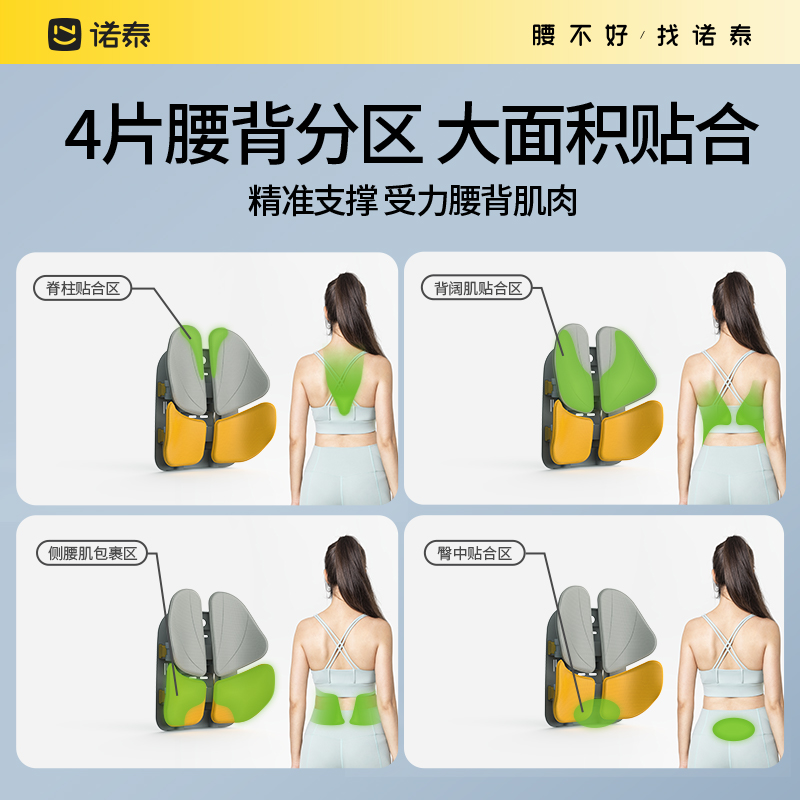 诺泰

腰不好 / 找诺泰

4片腰背分区 大面积贴合

精准支撑 受力腰背肌肉

脊柱贴合区

背阔肌贴合区

侧腰肌包裹区

臀中贴合区