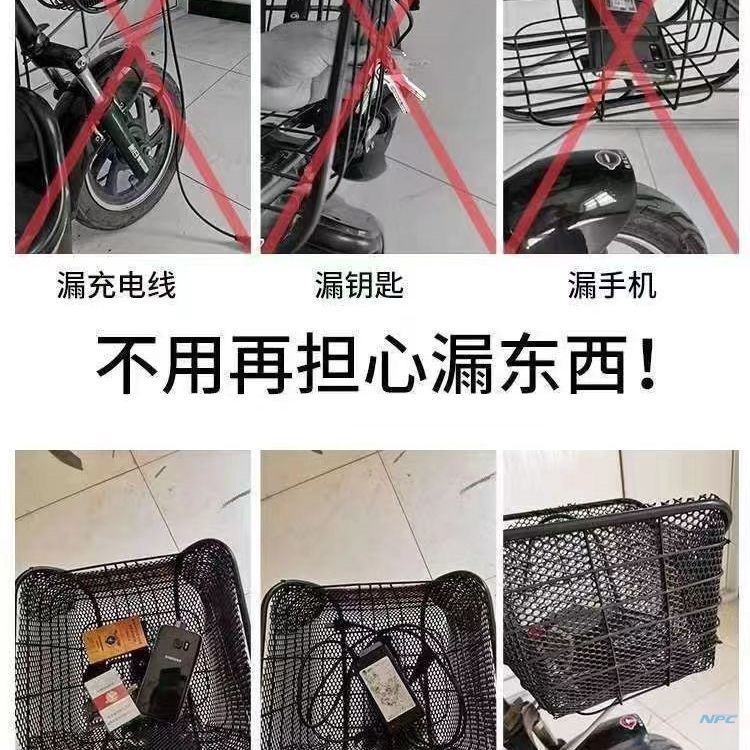 漏充电线

漏钥匙

漏手机

不用再担心漏东西！

NPC