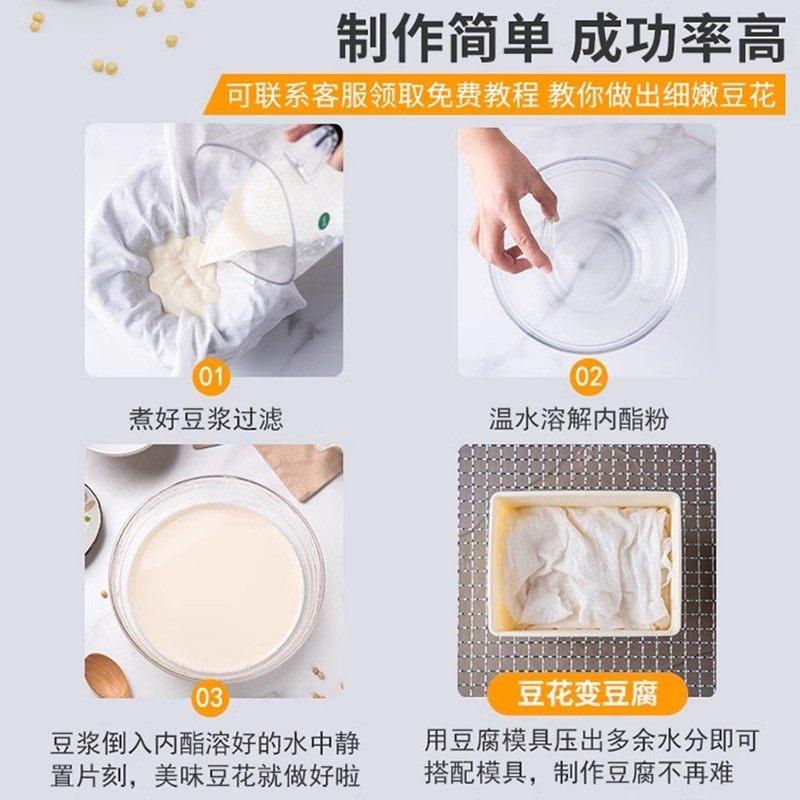 制作简单 成功率高

可联系客服领取免费教程 教你做出细嫩豆花

01

煮好豆浆过滤

02

温水溶解内酯粉

03

豆浆倒入内酯溶好的水中静置片刻，美味豆花就做好啦

豆花变豆腐

用豆腐模具压出多余水分即可搭配模具，制作豆腐不再难