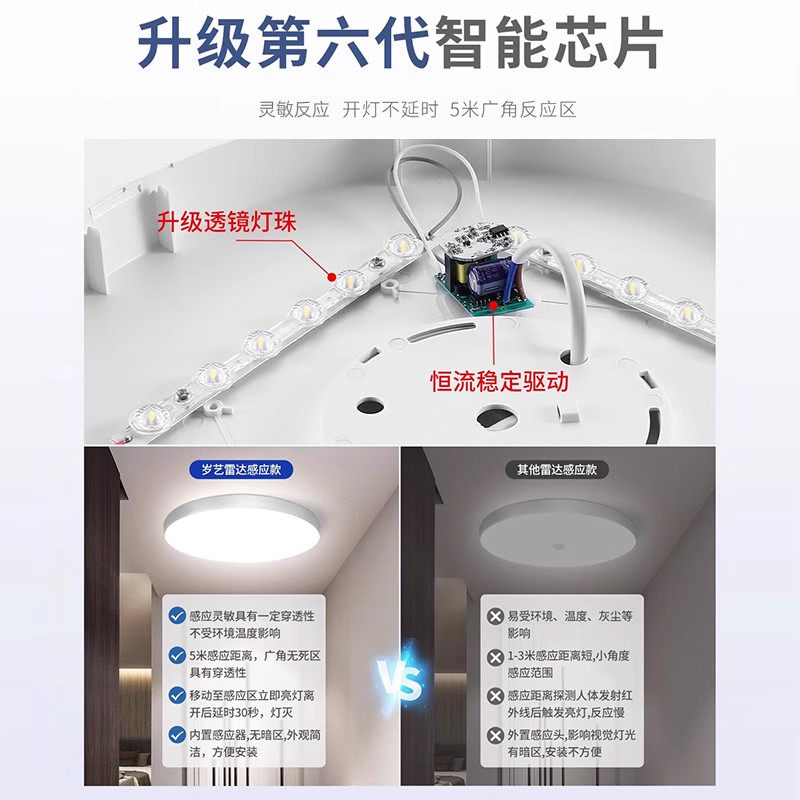 升级第六代智能芯片

灵敏反应 开灯不延时 5米广角反应区

升级透镜灯珠

恒流稳定驱动

岁艺雷达感应款

感应灵敏具有一定穿透性不受环境温度影响

5米感应距离，广角无死区具有穿透性

移动至感应区立即亮灯离开后延时30秒，灯灭

内置感应器,无暗区,外观简洁，方便安装

VS

其他雷达感应款

易受环境、温度、灰尘等影响

1-3米感应距离短,小角度感应范围

感应距离探测人体发射红外线后触发亮灯,反应慢

外置感应头,影响视觉灯光有暗区,安装不方便