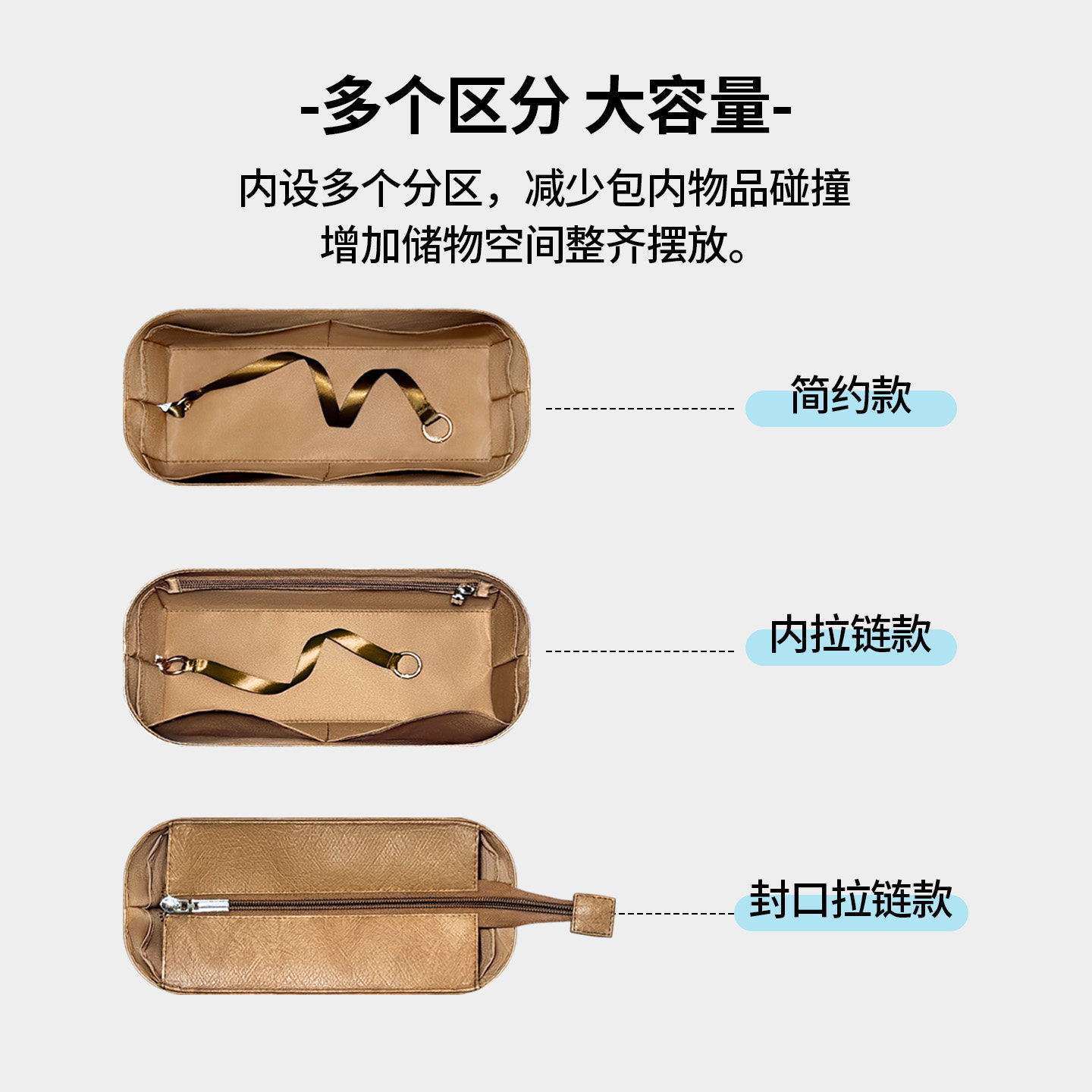 -多个区分 大容量-

内设多个分区，减少包内物品碰撞
增加储物空间整齐摆放。

简约款

内拉链款

封口拉链款