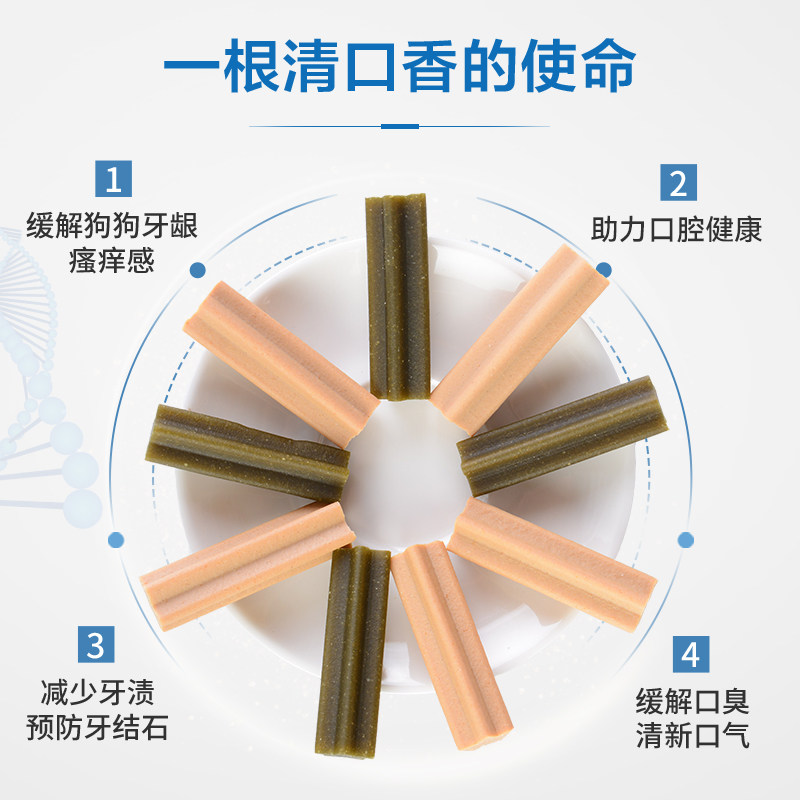 一根清口香的使命

1
缓解狗狗牙龈瘙痒感

2
助力口腔健康

3
减少牙渍
预防牙结石

4
缓解口臭
清新口气