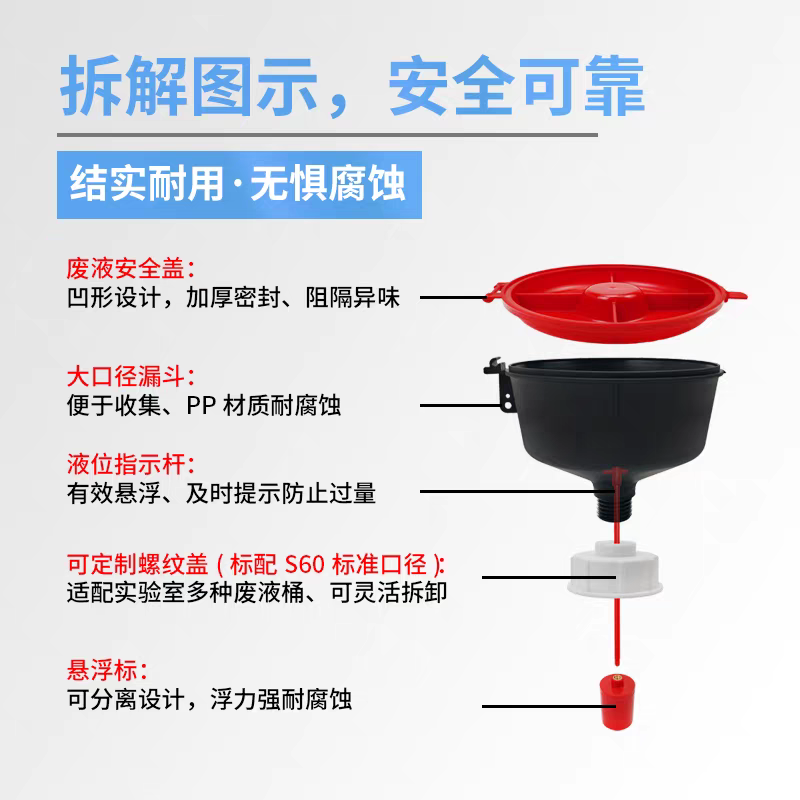 拆解图示，安全可靠

结实耐用·无惧腐蚀

废液安全盖：
凹形设计，加厚密封、阻隔异味

大口径漏斗：
便于收集、PP 材质耐腐蚀

液位指示杆：
有效悬浮、及时提示防止过量

可定制螺纹盖（标配 S60 标准口径）：
适配实验室多种废液桶、可灵活拆卸

悬浮标：
可分离设计，浮力强耐腐蚀