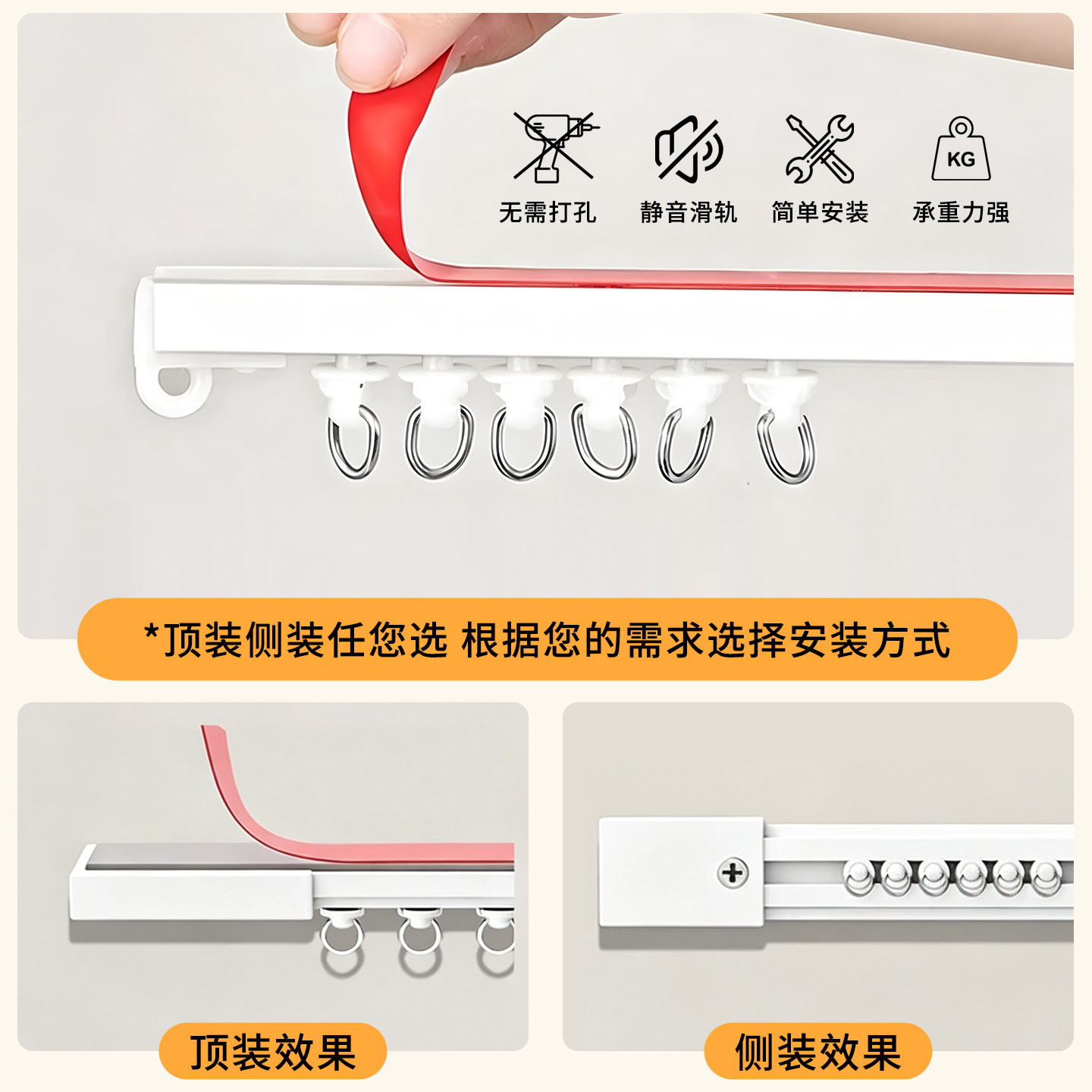 KG

无需打孔 静音滑轨 简单安装 承重力强

*顶装侧装任您选 根据您的需求选择安装方式

顶装效果

侧装效果