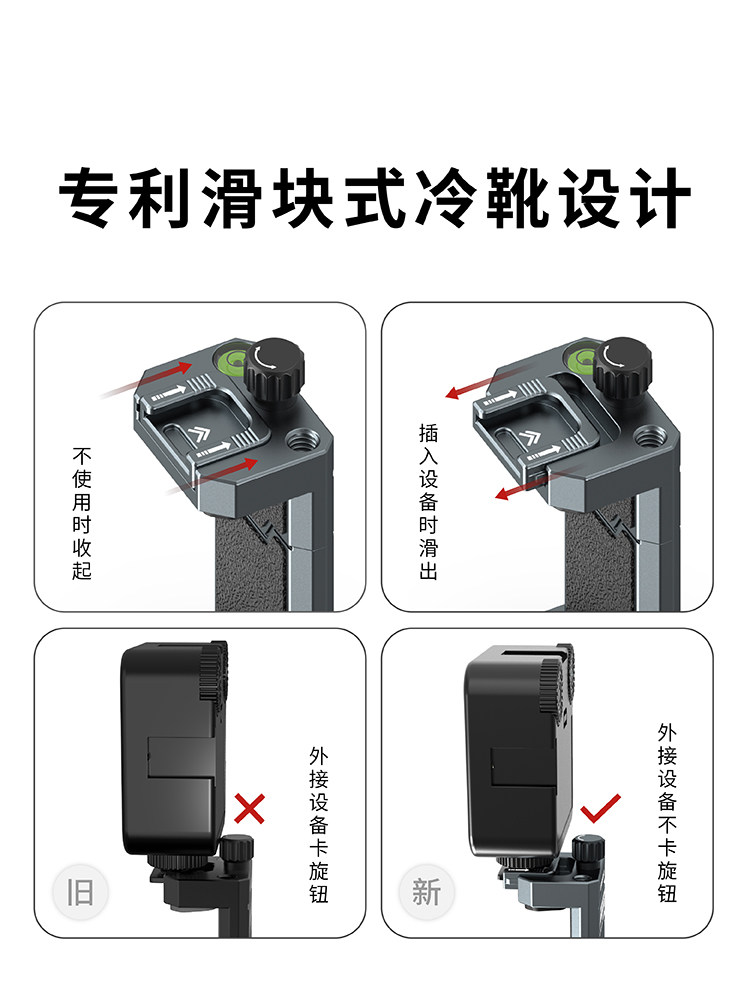 专利滑块式冷靴设计

不使用时收起

插入设备时滑出

外接设备卡旋钮

旧

外接设备不卡旋钮

新