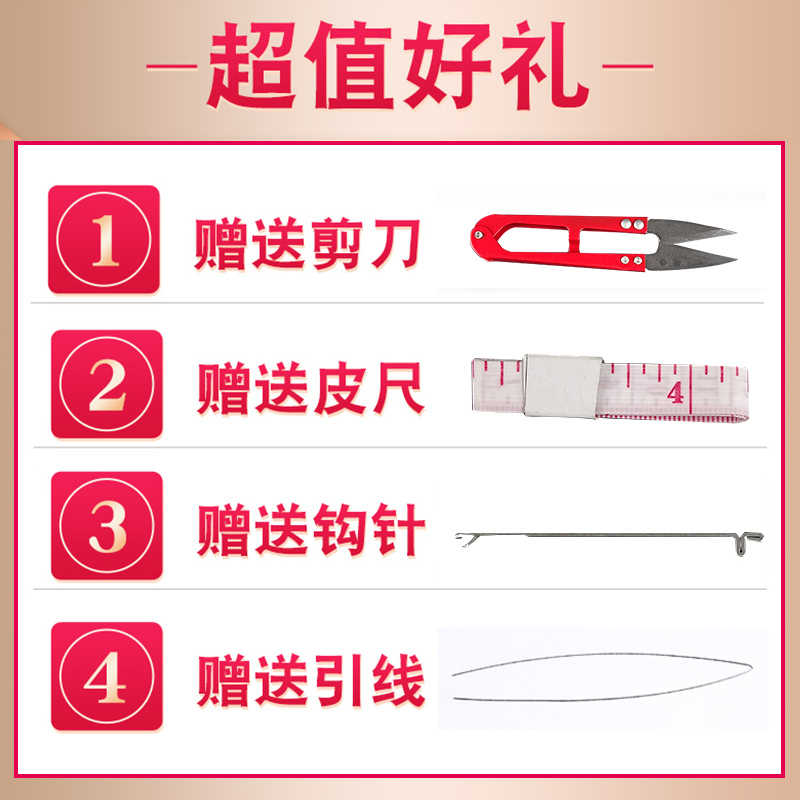 —超值好礼—

1 赠送剪刀

2 赠送皮尺

4

3 赠送钩针

4 赠送引线