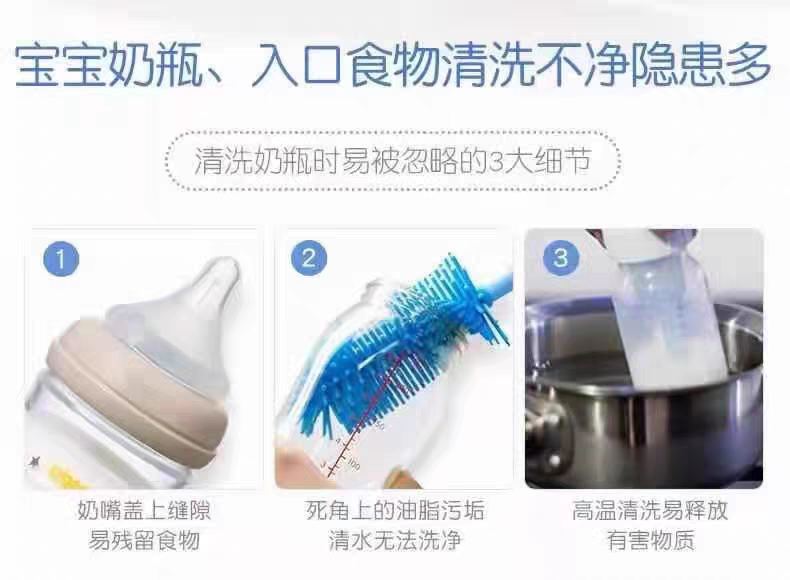 宝宝奶瓶、入口食物清洗不净隐患多

清洗奶瓶时易被忽略的3大细节

1

奶嘴盖上缝隙
易残留食物

2

50
100

死角上的油脂污垢
清水无法洗净

3

高温清洗易释放
有害物质