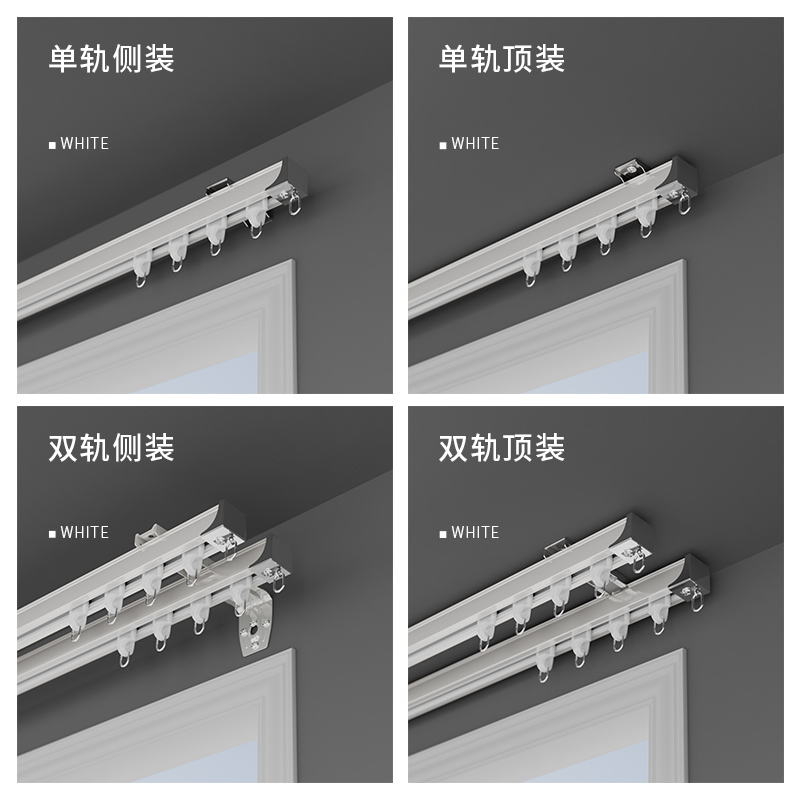 单轨侧装

■ WHITE

单轨顶装

■ WHITE

双轨侧装

■ WHITE

双轨顶装

■ WHITE