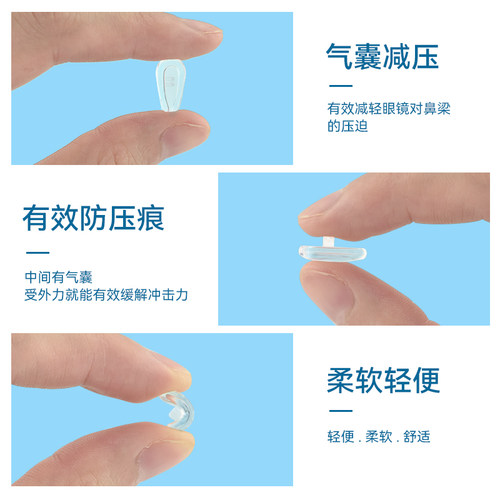 气囊减压

有效减轻眼镜对鼻梁的压迫

有效防压痕

中间有气囊
受外力就能有效缓解冲击力

柔软轻便

轻便 . 柔软 . 舒适