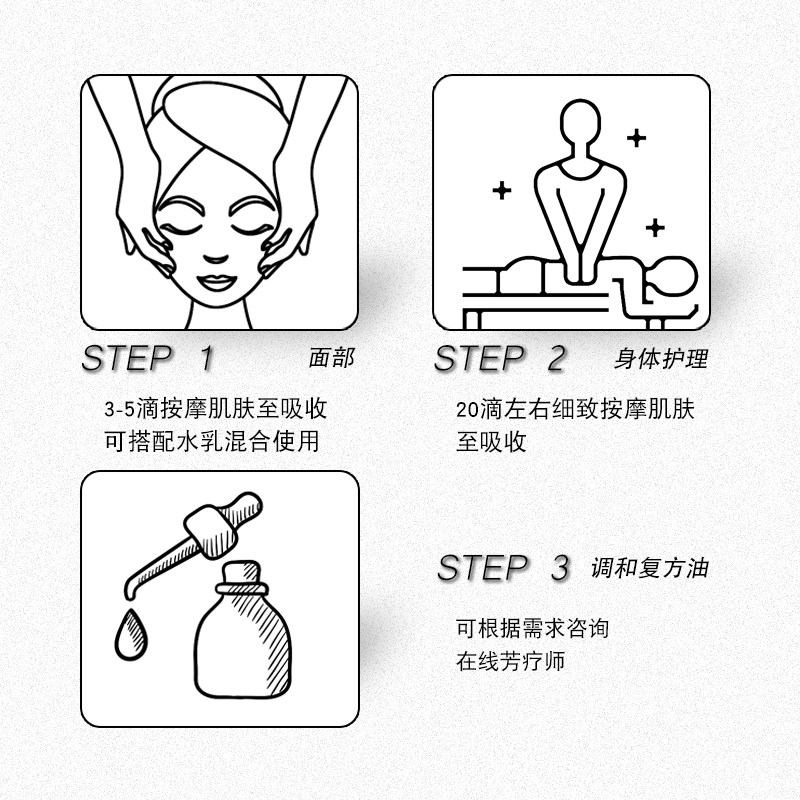 STEP 1 面部

3-5滴按摩肌肤至吸收
可搭配水乳混合使用

STEP 2 身体护理

20滴左右细致按摩肌肤
至吸收

STEP 3 调和复方油

可根据需求咨询
在线芳疗师