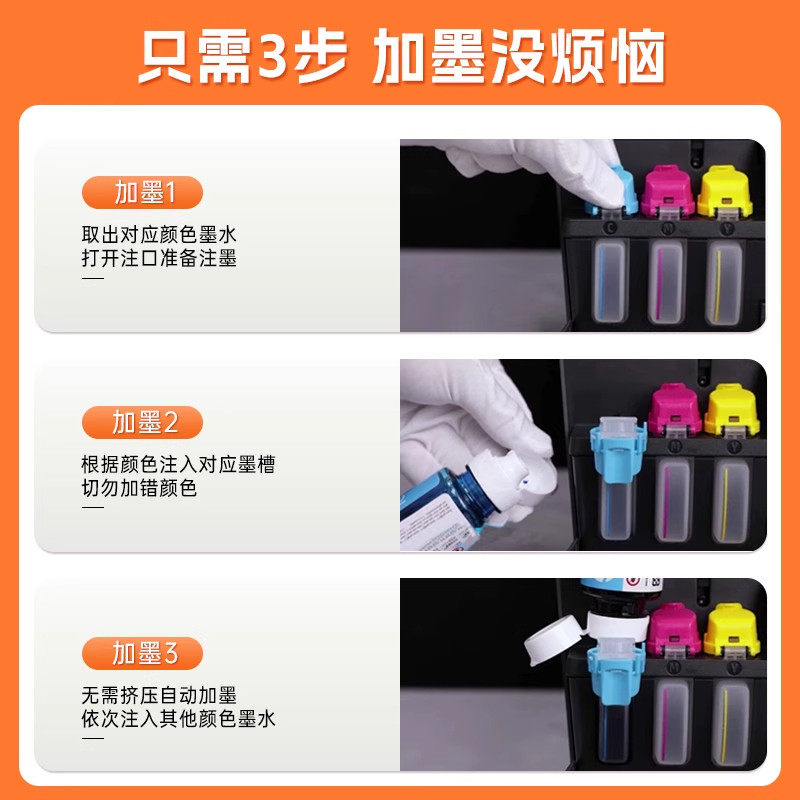 只需3步 加墨没烦恼

加墨1
取出对应颜色墨水
打开注口准备注墨

加墨2
根据颜色注入对应墨槽
切勿加错颜色

加墨3
无需挤压自动加墨
依次注入其他颜色墨水