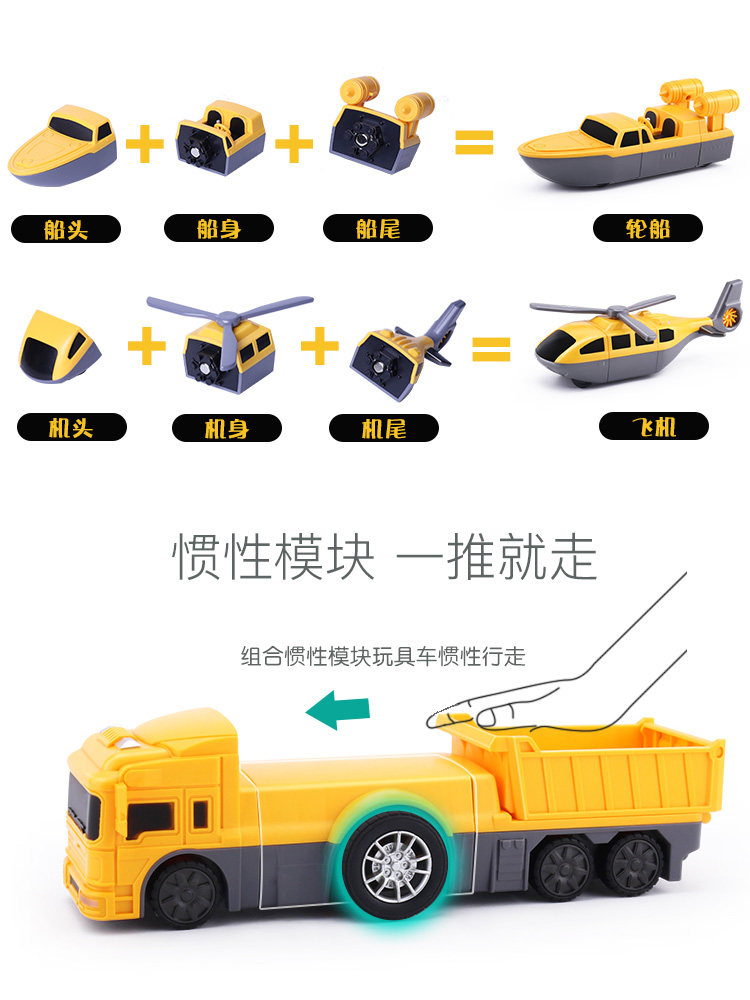 船头 + 船身 + 船尾 = 轮船

机头 + 机身 + 机尾 = 飞机

惯性模块 一推就走

组合惯性模块玩具车惯性行走