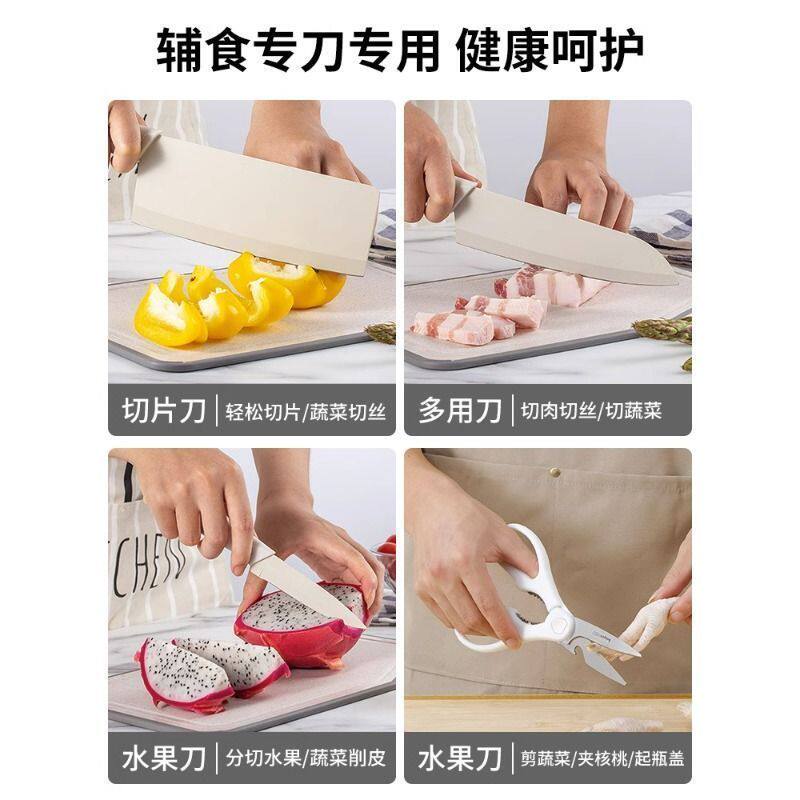 辅食专刀专用 健康呵护

切片刀 | 轻松切片/蔬菜切丝

多用刀 | 切肉切丝/切蔬菜

CHESS

水果刀 | 分切水果/蔬菜削皮

水果刀 | 剪蔬菜/夹核桃/起瓶盖