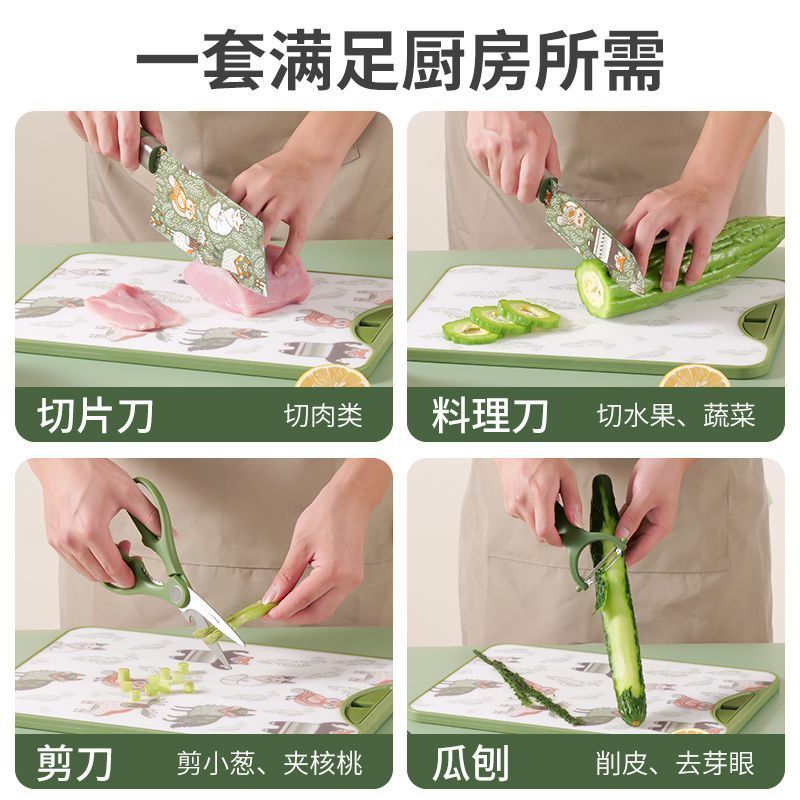 一套满足厨房所需

切片刀 切肉类

料理刀 切水果、蔬菜

剪刀 剪小葱、夹核桃

瓜刨 削皮、去芽眼