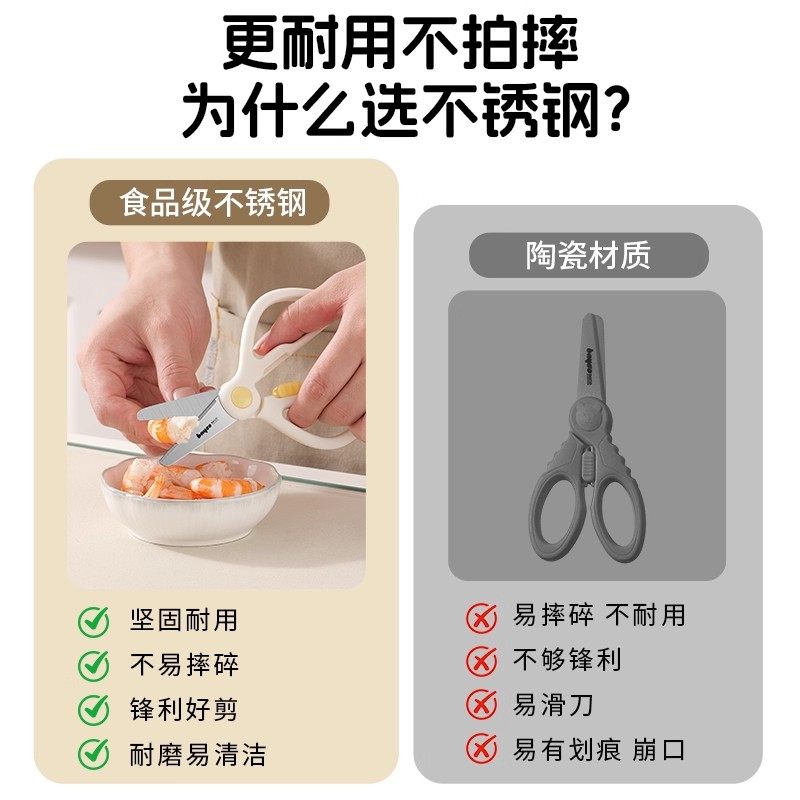 更耐用不拍摔
为什么选不锈钢?

食品级不锈钢

坚固耐用
不易摔碎
锋利好剪
耐磨易清洁

陶瓷材质

易摔碎 不耐用
不够锋利
易滑刀
易有划痕 崩口