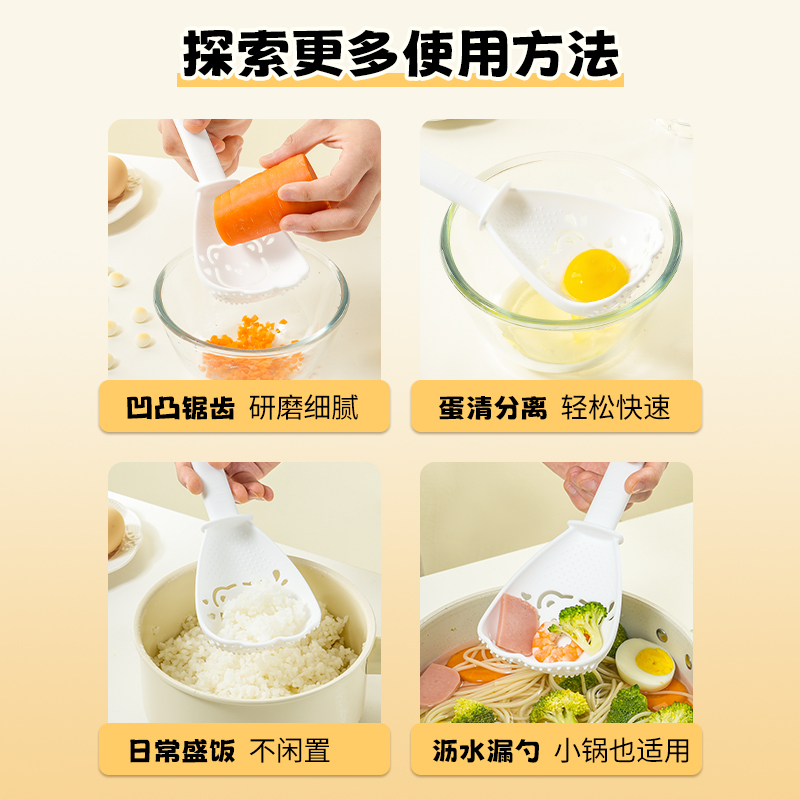 探索更多使用方法

凹凸锯齿 研磨细腻

蛋清分离 轻松快速

日常盛饭 不闲置

沥水漏勺 小锅也适用