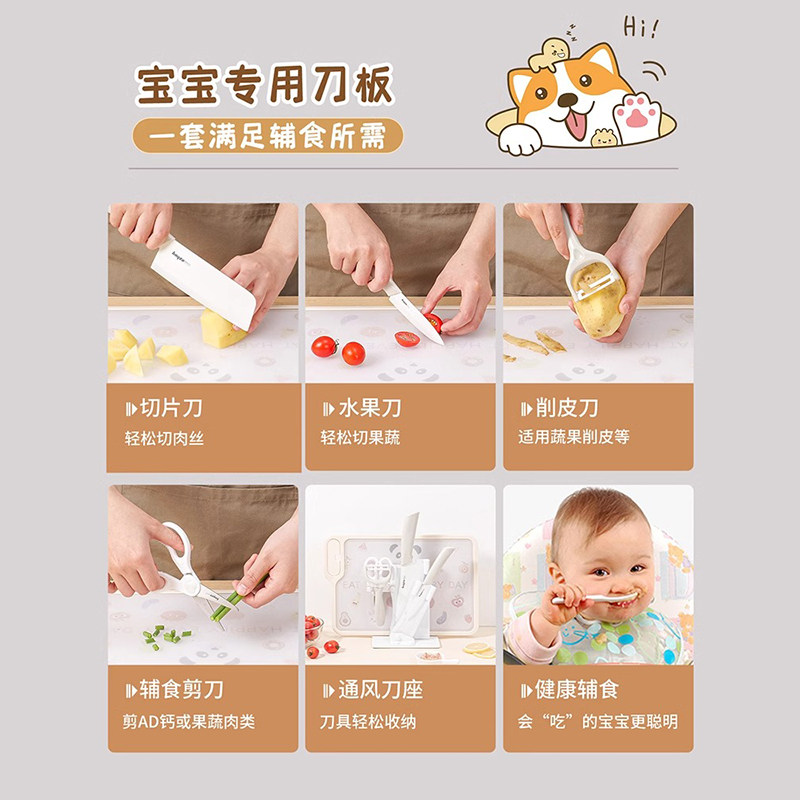 宝宝专用刀板
一套满足辅食所需

Hi!

切片刀
轻松切肉丝

水果刀
轻松切果蔬

削皮刀
适用蔬果削皮等

辅食剪刀
剪AD钙或果蔬肉类

通风刀座
刀具轻松收纳

健康辅食
会“吃”的宝宝更聪明