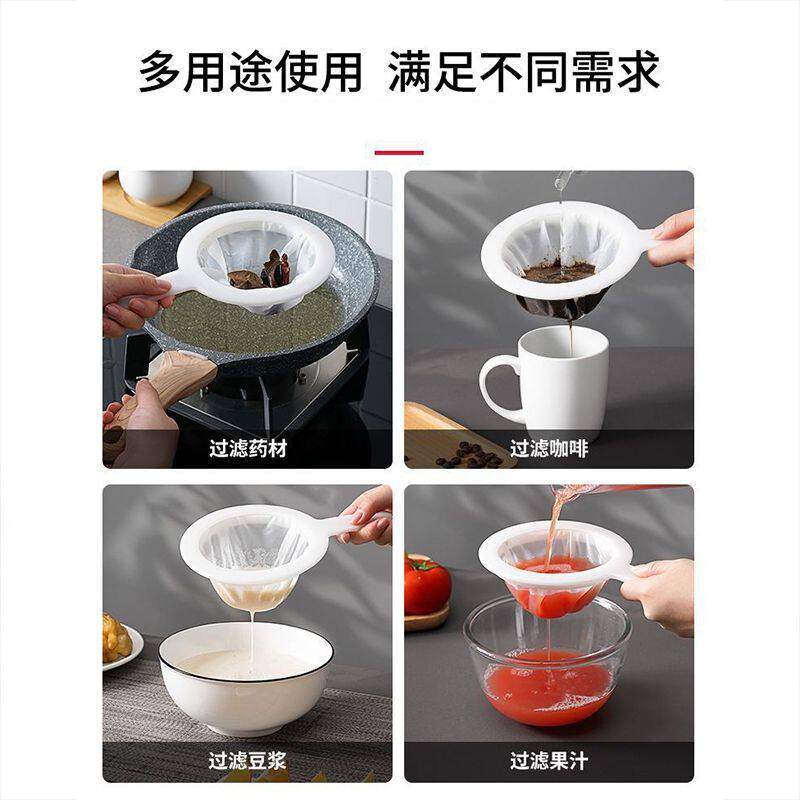 多用途使用 满足不同需求

过滤药材

过滤咖啡

过滤豆浆

过滤果汁