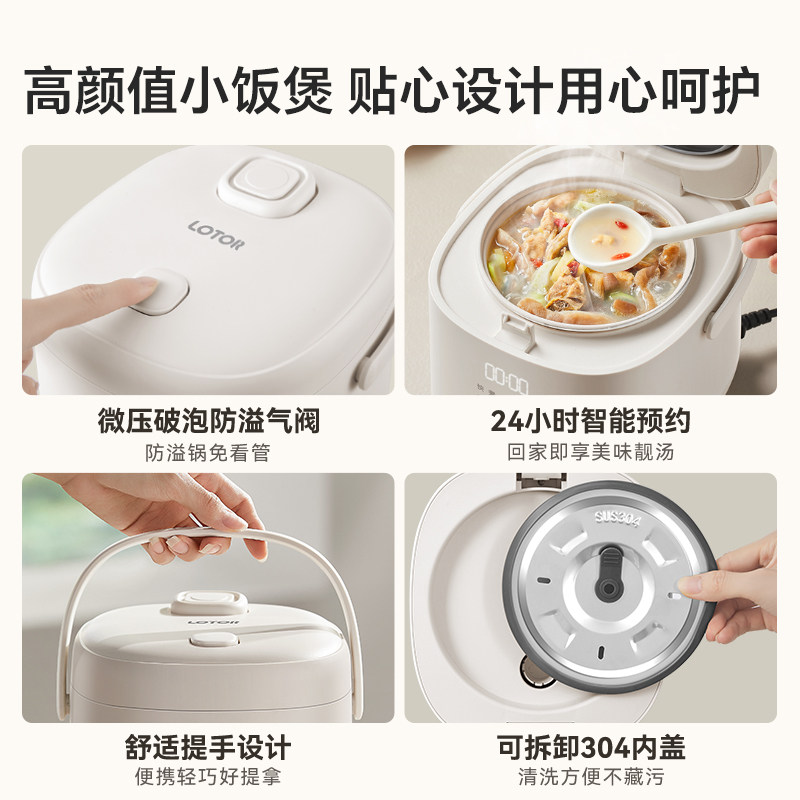 高颜值小饭煲 贴心设计用心呵护

LOTOR

微压破泡防溢气阀
防溢锅免看管

00:00

24小时智能预约
回家即享美味靓汤

LOTOR

舒适提手设计
便携轻巧好提拿

SUS304

可拆卸304内盖
清洗方便不藏污