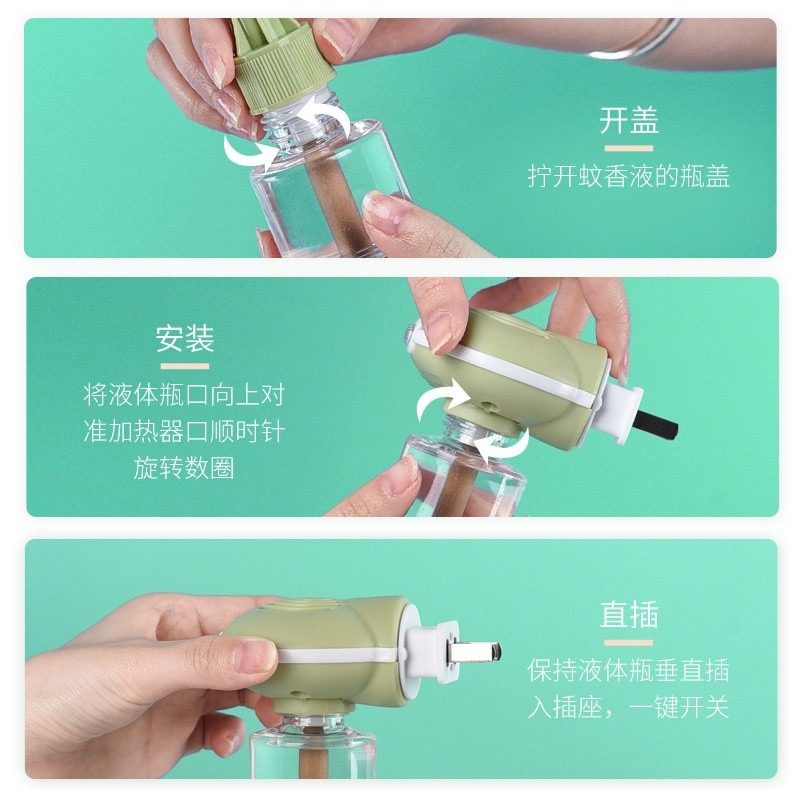 开盖

拧开蚊香液的瓶盖

安装

将液体瓶口向上对准加热器口顺时针旋转数圈

直插

保持液体瓶垂直插入插座，一键开关