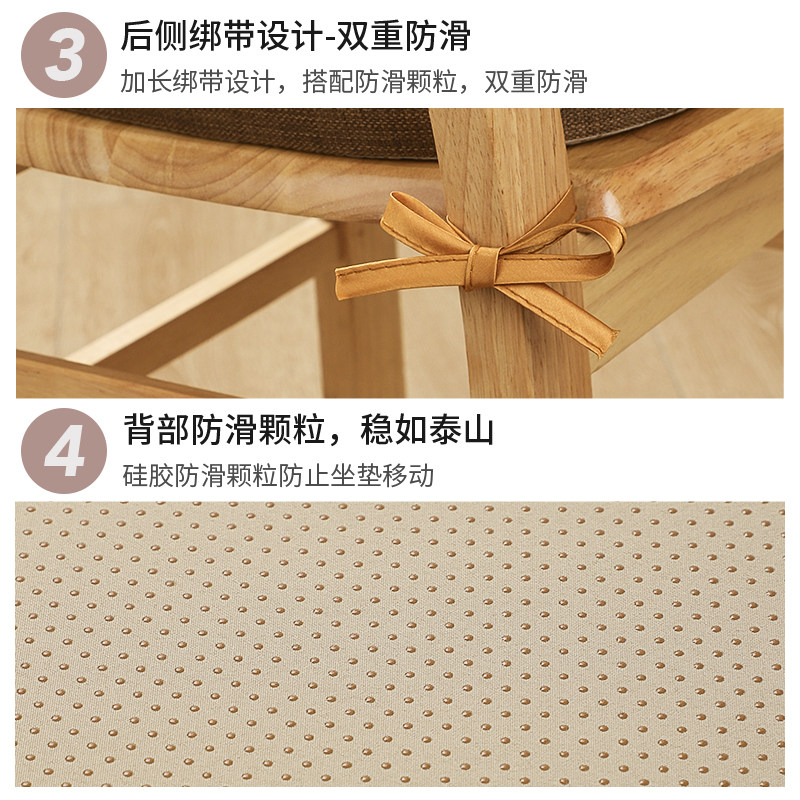 3
后侧绑带设计-双重防滑
加长绑带设计，搭配防滑颗粒，双重防滑

4
背部防滑颗粒，稳如泰山
硅胶防滑颗粒防止坐垫移动